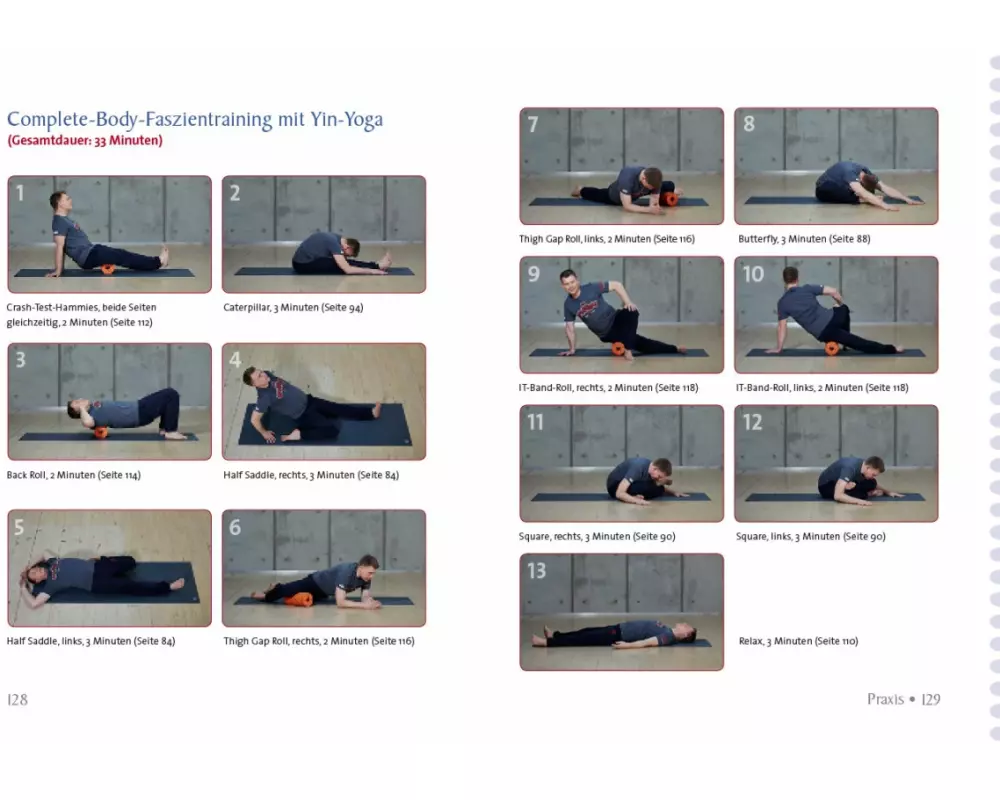 Complete-Body-Faszientraining mit Yin-Yoga
(Gesamtdauer: 33 Minuten)

1

Crash-Test-Hammies, beide Seiten gleichzeitig, 2 Minuten (Seite 112)

2

Caterpillar, 3 Minuten (Seite 94)

3

Back Roll, 2 Minuten (Seite 114)

4

Half Saddle, rechts, 3 Minuten (Seite 84)

5

Half Saddle, links, 3 Minuten (Seite 84)

6

Thigh Gap Roll, rechts, 2 Minuten (Seite 116)

128

7

Thigh Gap Roll, links, 2 Minuten (Seite 116)

8

Butterfly, 3 Minuten (Seite 88)

9

IT-Band-Roll, rechts, 2 Minuten (Seite 118)

10

IT-Band-Roll, links, 2 Minuten (Seite 118)

11

Square, rechts, 3 Minuten (Seite 90)

12

Square, links, 3 Minuten (Seite 90)

13

Relax, 3 Minuten (Seite 110)

Praxis • 129