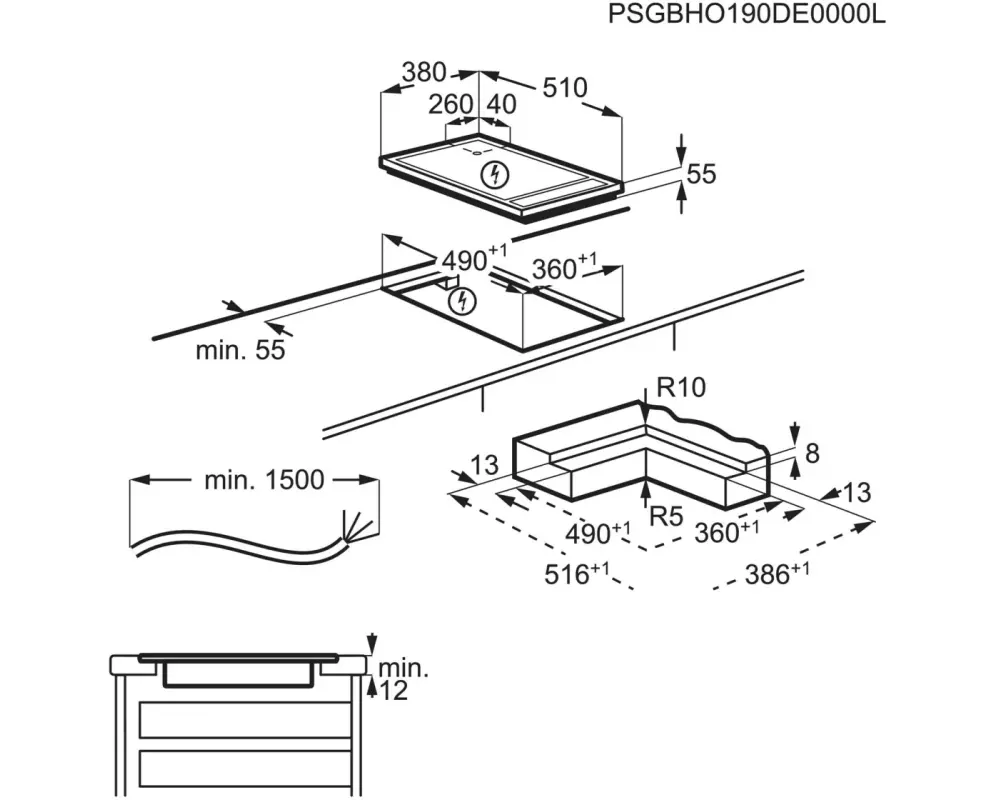 PSGBHO190DE0000L

380
510
260
40
55
$490^{+1}$
$360^{+1}$
min. 55
R10
8
13
13
R5
$490^{+1}$
$360^{+1}$
$516^{+1}$
$386^{+1}$
min. 1500
min.
12