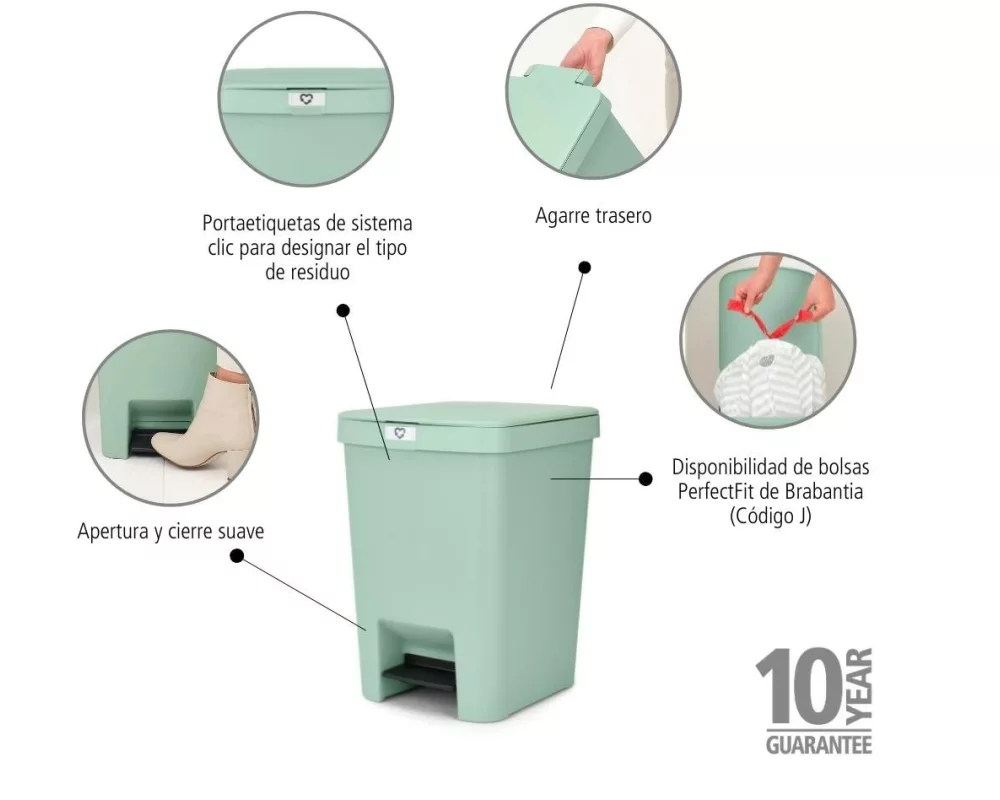 Portaetiquetas de sistema clic para designar el tipo de residuo

Agarre trasero

Apertura y cierre suave

Disponibilidad de bolsas PerfectFit de Brabantia (Código J)

10 YEAR GUARANTEE