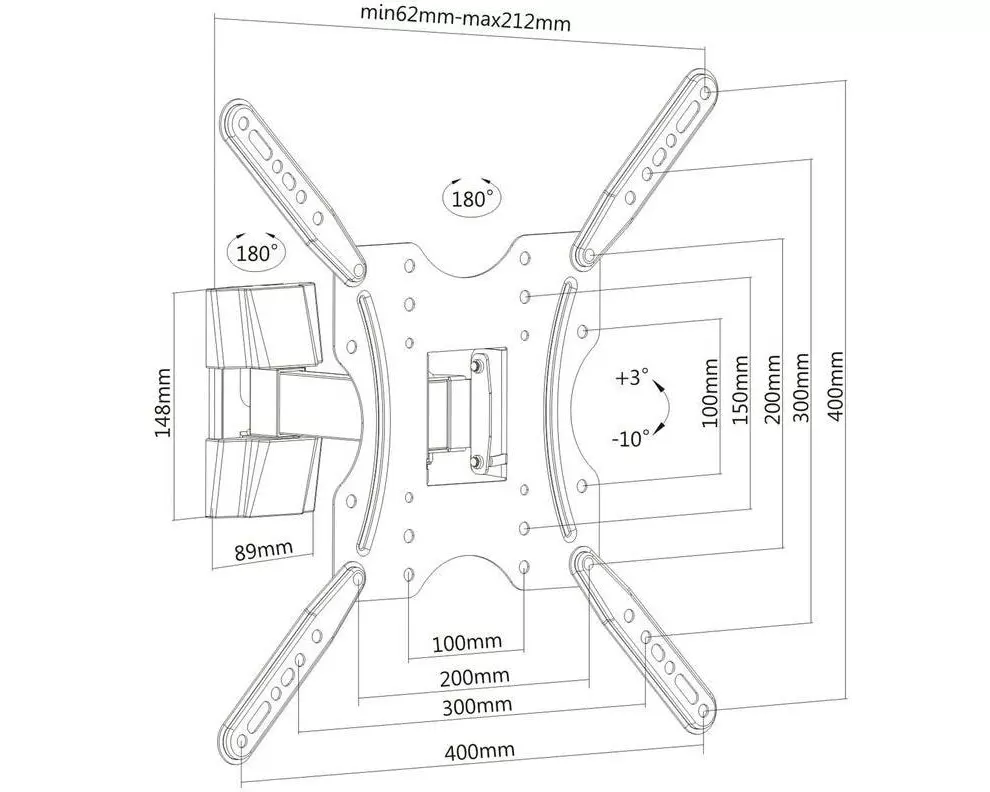 min62mm-max212mm

180°

180°

148mm

89mm

+3°

-10°

100mm

150mm

200mm

300mm

400mm

100mm

200mm

300mm

400mm