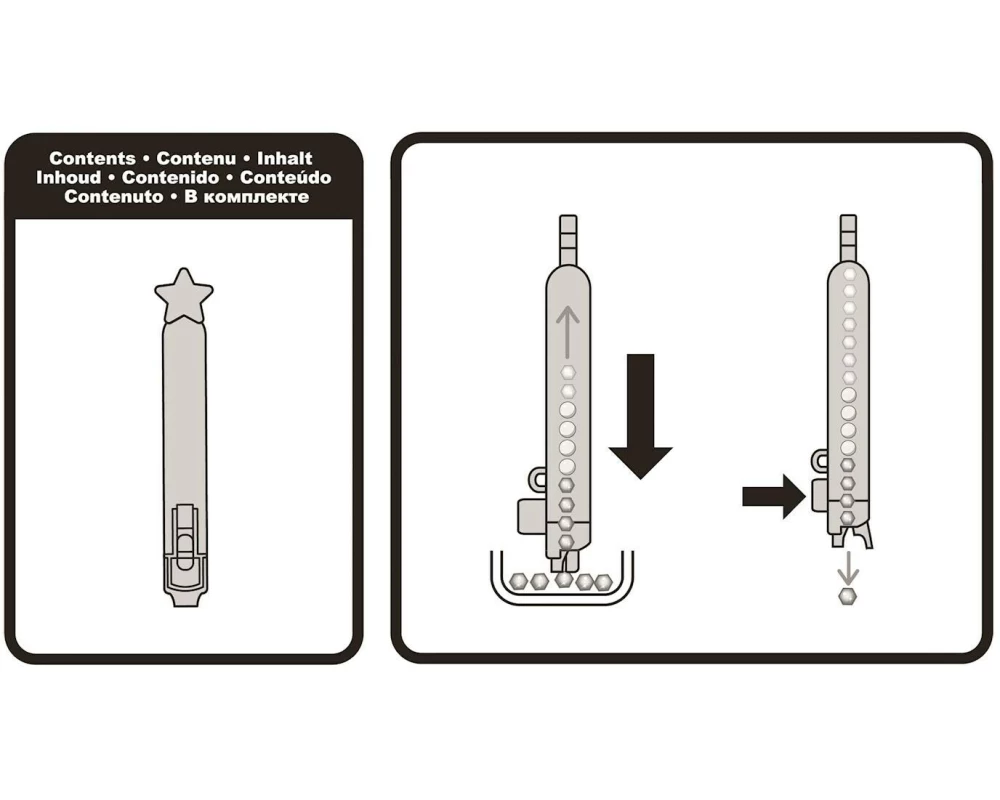 Contents • Contenu • Inhalt
Inhoud • Contenido • Conteúdo
Contenuto • В комплекте