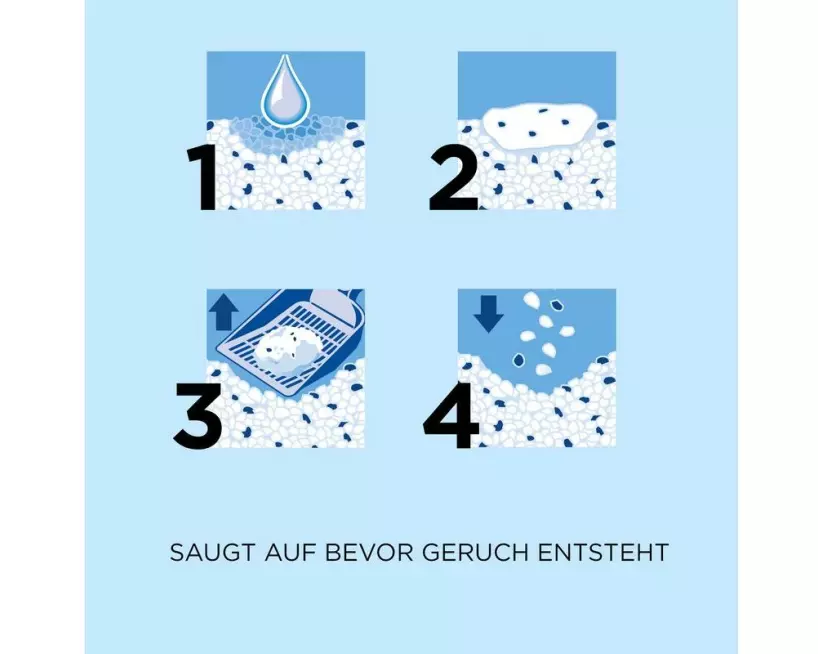 1

2

3

4

SAUGT AUF BEVOR GERUCH ENTSTEHT