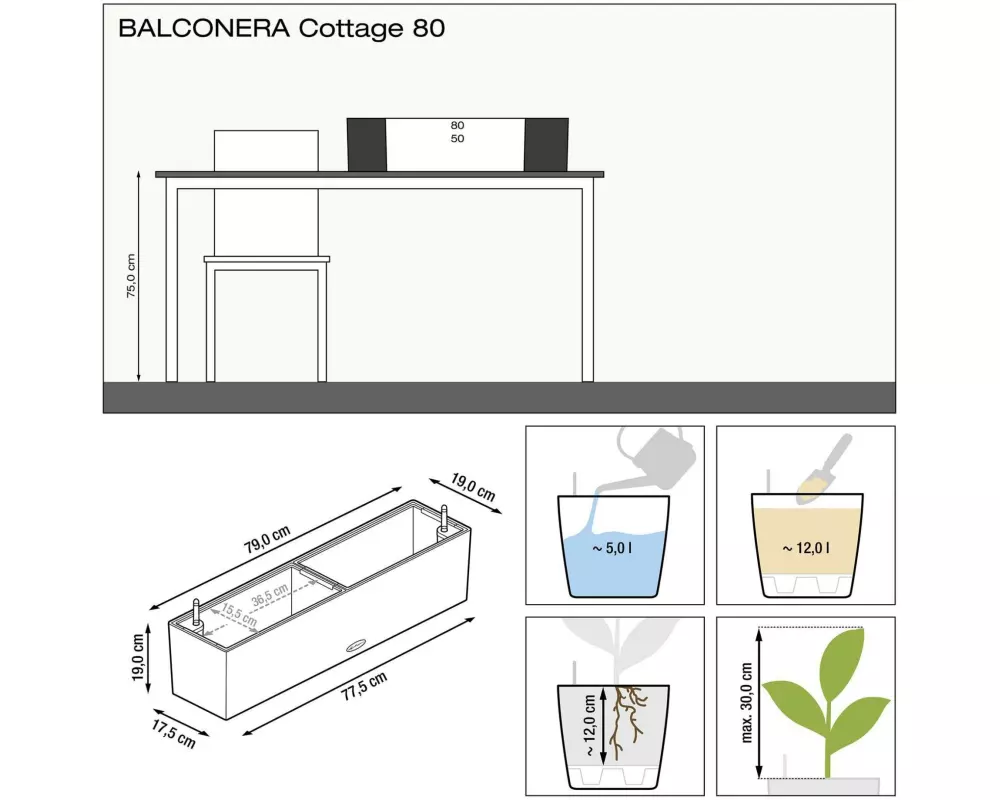 BALCONERA Cottage 80

80
50

75,0 cm

79,0 cm

19,0 cm

36,5 cm

15,5 cm

19,0 cm

77,5 cm

17,5 cm

~ 5,0 l

~ 12,0 l

~ 12,0 cm

max. 30,0 cm