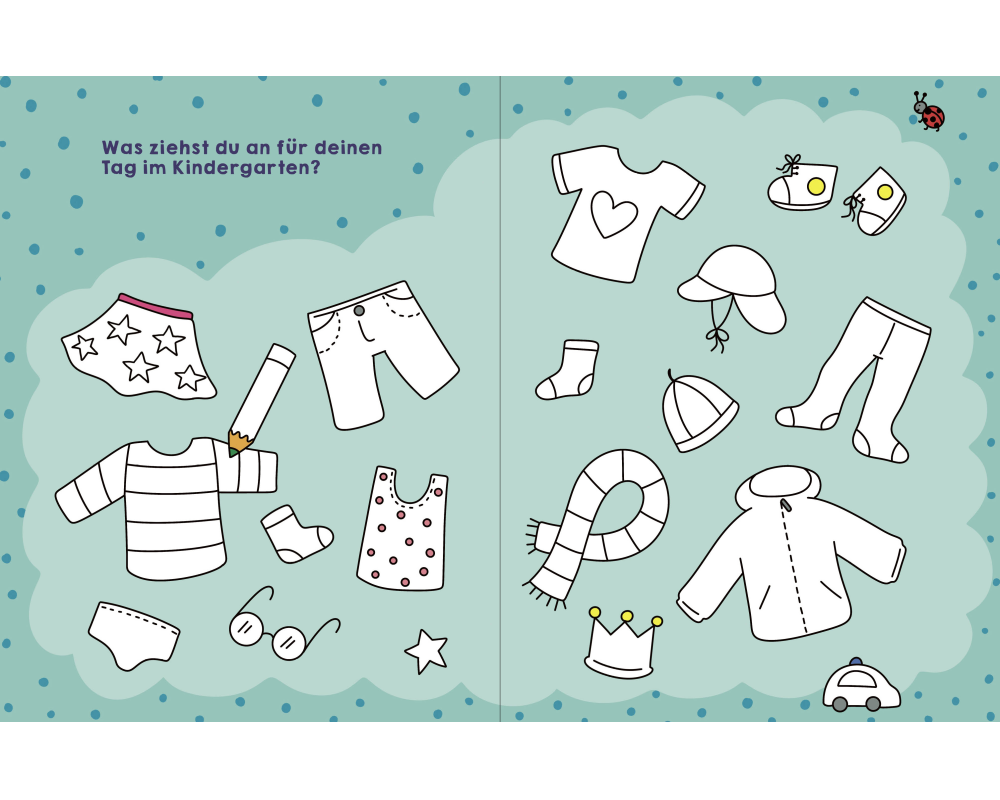 Was ziehst du an für deinen Tag im Kindergarten?