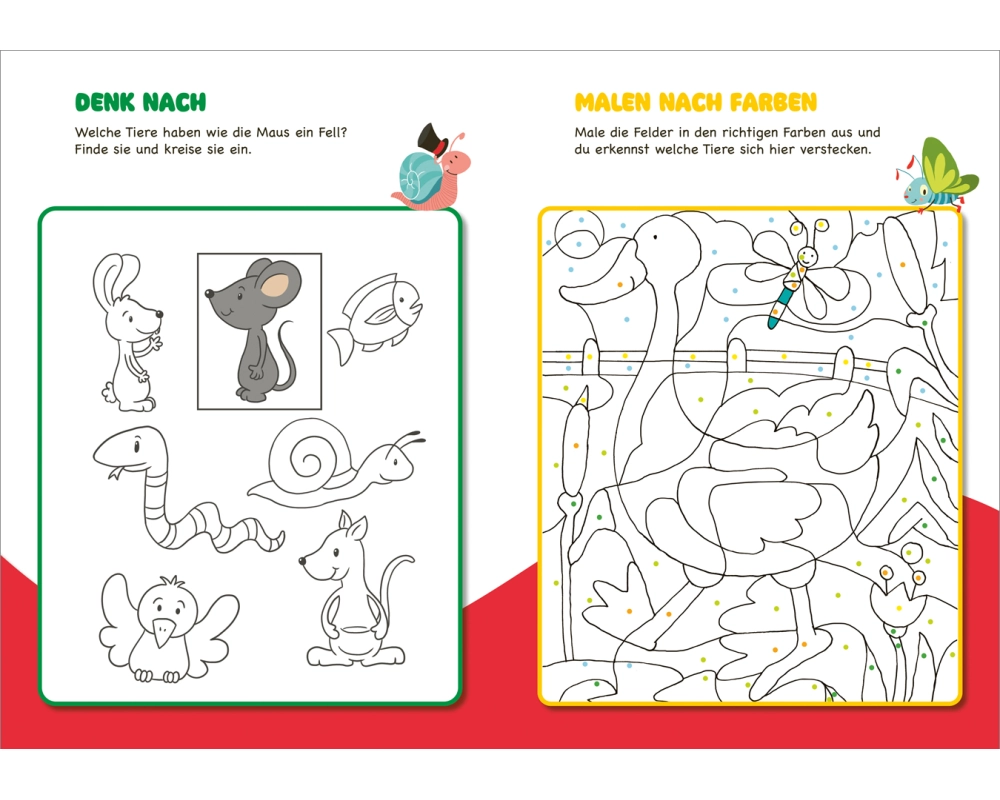 DENK NACH

Welche Tiere haben wie die Maus ein Fell? Finde sie und kreise sie ein.

MALEN NACH FARBEN

Male die Felder in den richtigen Farben aus und du erkennst welche Tiere sich hier verstecken.