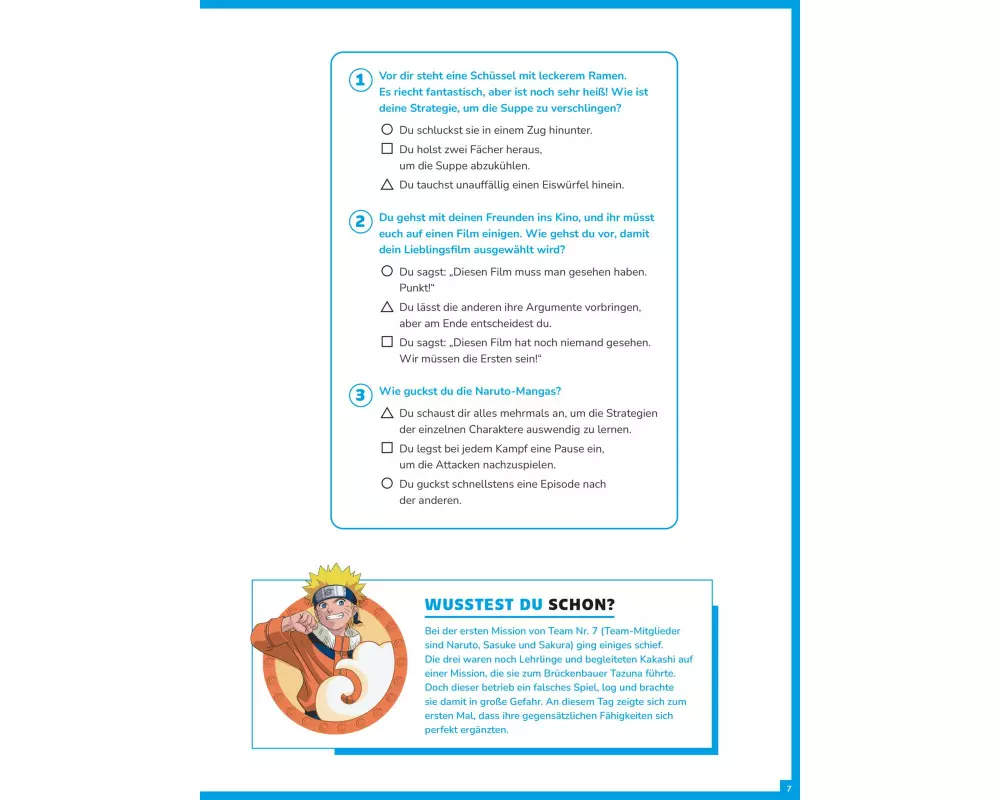 1 Vor dir steht eine Schüssel mit leckerem Ramen. Es riecht fantastisch, aber ist noch sehr heiß! Wie ist deine Strategie, um die Suppe zu verschlingen?

○ Du schluckst sie in einem Zug hinunter.
□ Du holst zwei Fächer heraus, um die Suppe abzukühlen.
△ Du tauchst unauffällig einen Eiswürfel hinein.

2 Du gehst mit deinen Freunden ins Kino, und ihr müsst euch auf einen Film einigen. Wie gehst du vor, damit dein Lieblingsfilm ausgewählt wird?

○ Du sagst: „Diesen Film muss man gesehen haben. Punkt!"
△ Du lässt die anderen ihre Argumente vorbringen, aber am Ende entscheidest du.
□ Du sagst: „Diesen Film hat noch niemand gesehen. Wir müssen die Ersten sein!"

3 Wie guckst du die Naruto-Mangas?

△ Du schaust dir alles mehrmals an, um die Strategien der einzelnen Charaktere auswendig zu lernen.
□ Du legst bei jedem Kampf eine Pause ein, um die Attacken nachzuspielen.
○ Du guckst schnellstens eine Episode nach der anderen.

WUSSTEST DU SCHON?

Bei der ersten Mission von Team Nr. 7 (Team-Mitglieder sind Naruto, Sasuke und Sakura) ging einiges schief. Die drei waren noch Lehrlinge und begleiteten Kakashi auf einer Mission, die sie zum Brückenbauer Tazuna führte. Doch dieser betrieb ein falsches Spiel, log und brachte sie damit in große Gefahr. An diesem Tag zeigte sich zum ersten Mal, dass ihre gegensätzlichen Fähigkeiten sich perfekt ergänzten.

7