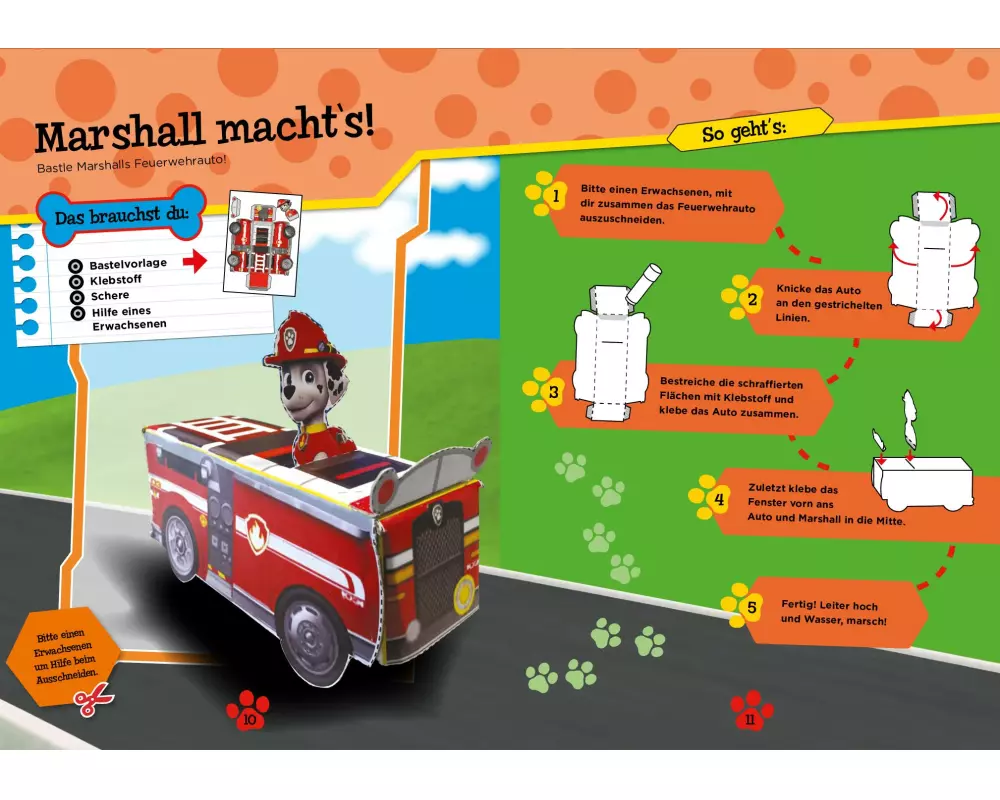 Marshall macht's!

Bastle Marshalls Feuerwehrauto!

Das brauchst du:

Bastelvorlage
Klebstoff
Schere
Hilfe eines Erwachsenen

Bitte einen Erwachsenen um Hilfe beim Ausschneiden.

10

So geht's:

1 Bitte einen Erwachsenen, mit dir zusammen das Feuerwehrauto auszuschneiden.

2 Knicke das Auto an den gestrichelten Linien.

3 Bestreiche die schraffierten Flächen mit Klebstoff und klebe das Auto zusammen.

4 Zuletzt klebe das Fenster vorn ans Auto und Marshall in die Mitte.

5 Fertig! Leiter hoch und Wasser, marsch!

11