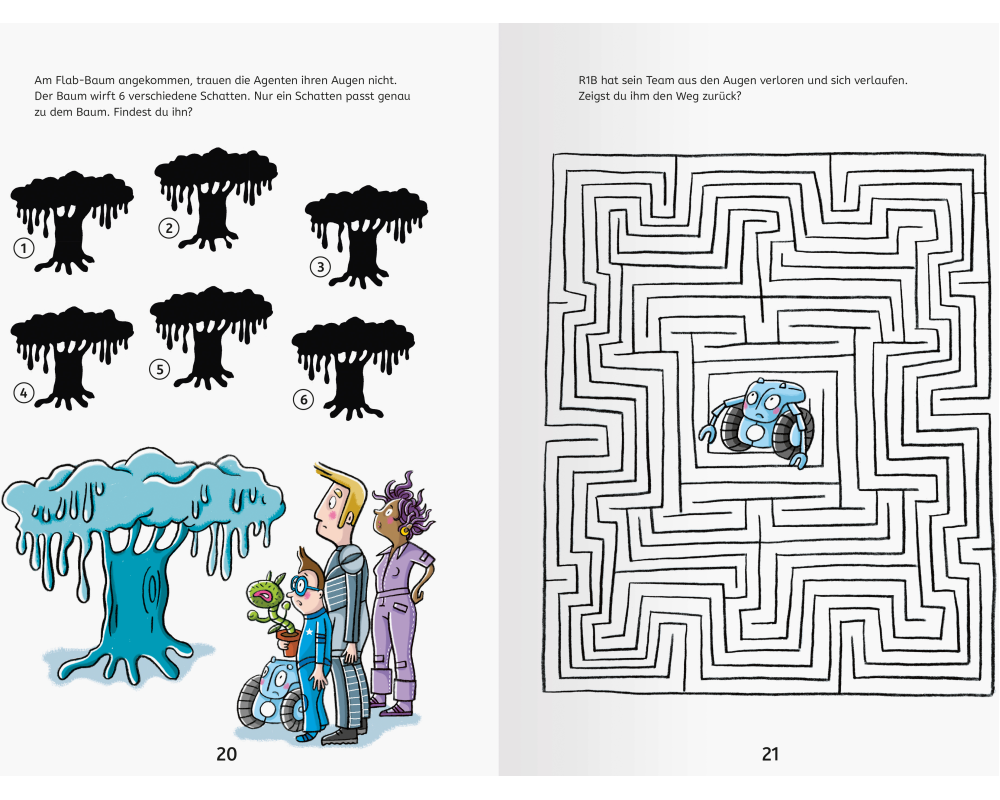 Am Flab-Baum angekommen, trauen die Agenten ihren Augen nicht. Der Baum wirft 6 verschiedene Schatten. Nur ein Schatten passt genau zu dem Baum. Findest du ihn?

1
2
3
4
5
6

20

R1B hat sein Team aus den Augen verloren und sich verlaufen. Zeigst du ihm den Weg zurück?

21