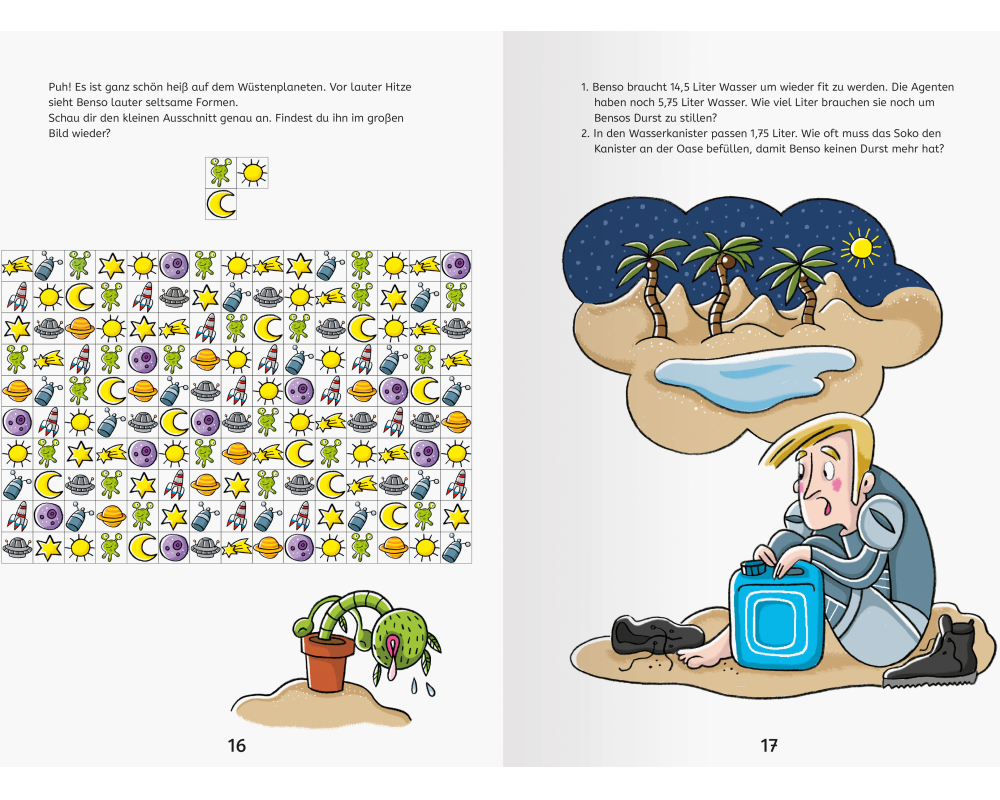 Puh! Es ist ganz schön heiß auf dem Wüstenplaneten. Vor lauter Hitze sieht Benso lauter seltsame Formen.
Schau dir den kleinen Ausschnitt genau an. Findest du ihn im großen Bild wieder?

16

1. Benso braucht 14,5 Liter Wasser um wieder fit zu werden. Die Agenten haben noch 5,75 Liter Wasser. Wie viel Liter brauchen sie noch um Bensos Durst zu stillen?
2. In den Wasserkanister passen 1,75 Liter. Wie oft muss das Soko den Kanister an der Oase befüllen, damit Benso keinen Durst mehr hat?

17