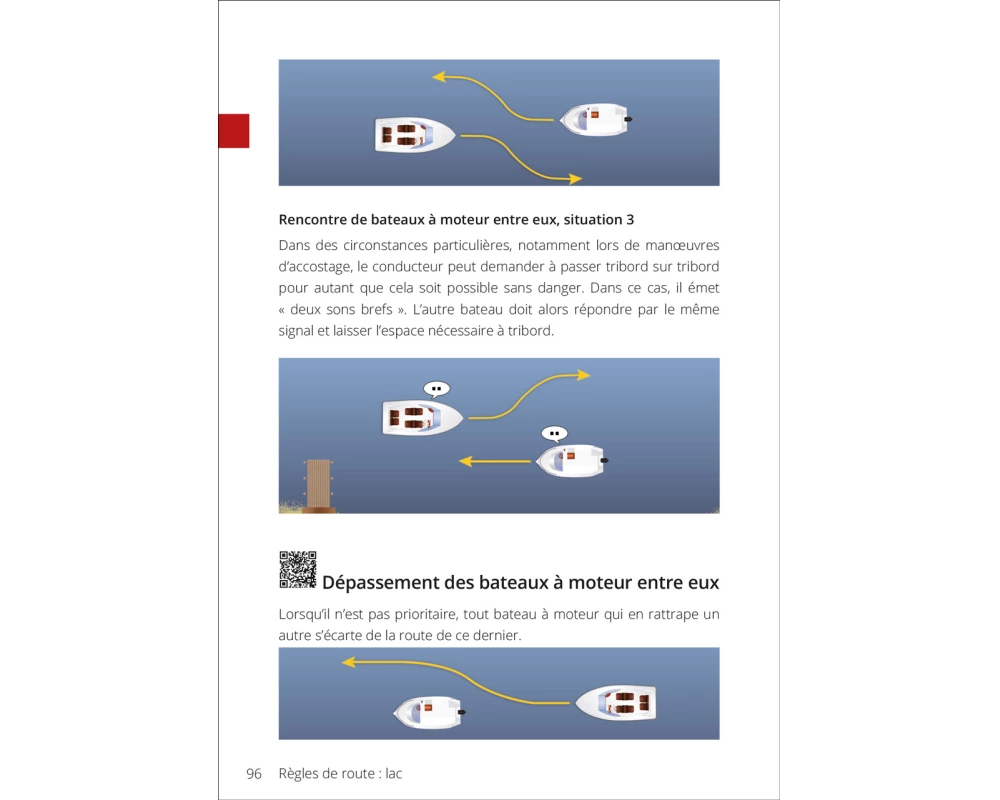 Rencontre de bateaux à moteur entre eux, situation 3

Dans des circonstances particulières, notamment lors de manœuvres d'accostage, le conducteur peut demander à passer tribord sur tribord pour autant que cela soit possible sans danger. Dans ce cas, il émet « deux sons brefs ». L'autre bateau doit alors répondre par le même signal et laisser l'espace nécessaire à tribord.

Dépassement des bateaux à moteur entre eux

Lorsqu'il n'est pas prioritaire, tout bateau à moteur qui en rattrape un autre s'écarte de la route de ce dernier.

96 Règles de route : lac