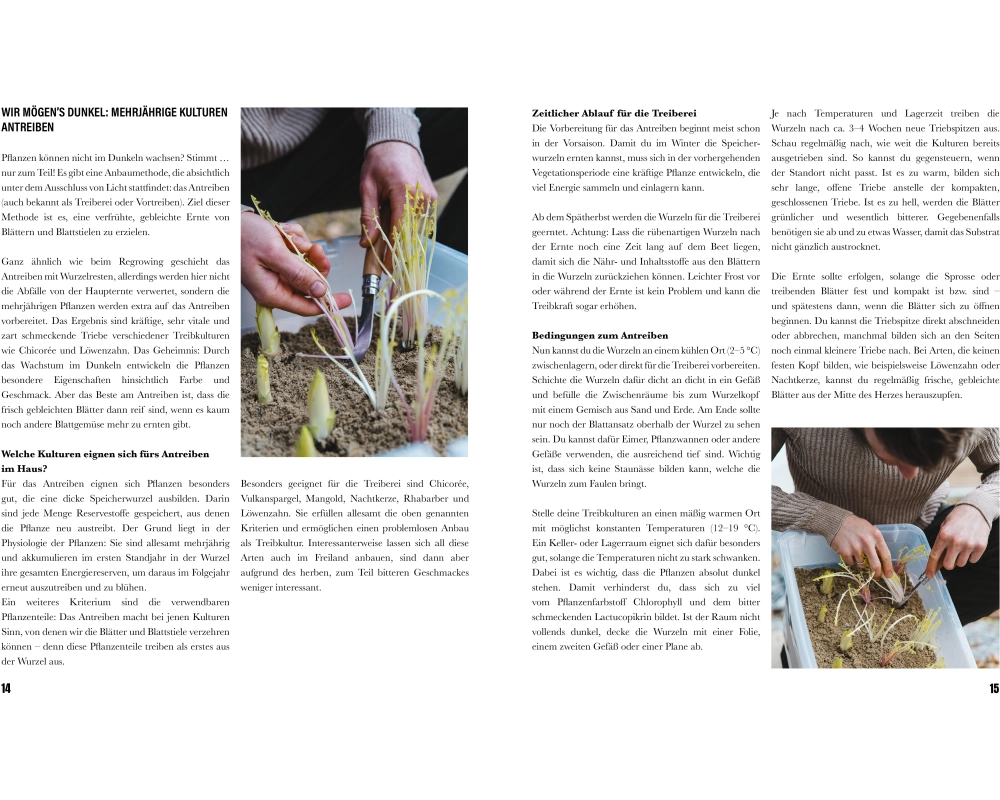 WIR MÖGEN'S DUNKEL: MEHRJÄHRIGE KULTUREN ANTREIBEN

Pflanzen können nicht im Dunkeln wachsen? Stimmt … nur zum Teil! Es gibt eine Anbaumethode, die absichtlich unter dem Ausschluss von Licht stattfindet: das Antreiben (auch bekannt als Treiberei oder Vortreiben). Ziel dieser Methode ist es, eine verfrühte, gebleichte Ernte von Blättern und Blattstielen zu erzielen.

Ganz ähnlich wie beim Regrowing geschieht das Antreiben mit Wurzelresten, allerdings werden hier nicht die Abfälle von der Haupternte verwertet, sondern die mehrjährigen Pflanzen werden extra auf das Antreiben vorbereitet. Das Ergebnis sind kräftige, sehr vitale und zart schmeckende Triebe verschiedener Treibkulturen wie Chicorée und Löwenzahn. Das Geheimnis: Durch das Wachstum im Dunkeln entwickeln die Pflanzen besondere Eigenschaften hinsichtlich Farbe und Geschmack. Aber das Beste am Antreiben ist, dass die frisch gebleichten Blätter dann reif sind, wenn es kaum noch andere Blattgemüse mehr zu ernten gibt.

Welche Kulturen eignen sich fürs Antreiben im Haus?
Für das Antreiben eignen sich Pflanzen besonders gut, die eine dicke Speicherwurzel ausbilden. Darin sind jede Menge Reservestoffe gespeichert, aus denen die Pflanze neu austreibt. Der Grund liegt in der Physiologie der Pflanzen: Sie sind allesamt mehrjährig und akkumulieren im ersten Standjahr in der Wurzel ihre gesamten Energiereserven, um daraus im Folgejahr erneut auszutreiben und zu blühen.
Ein weiteres Kriterium sind die verwendbaren Pflanzenteile: Das Antreiben macht bei jenen Kulturen Sinn, von denen wir die Blätter und Blattstiele verzehren können – denn diese Pflanzenteile treiben als erstes aus der Wurzel aus.

Besonders geeignet für die Treiberei sind Chicorée, Vulkanspargel, Mangold, Nachtkerze, Rhabarber und Löwenzahn. Sie erfüllen allesamt die oben genannten Kriterien und ermöglichen einen problemlosen Anbau als Treibkultur. Interessanterweise lassen sich all diese Arten auch im Freiland anbauen, sind dann aber aufgrund des herben, zum Teil bitteren Geschmackes weniger interessant.

14

Zeitlicher Ablauf für die Treiberei
Die Vorbereitung für das Antreiben beginnt meist schon in der Vorsaison. Damit du im Winter die Speicherwurzeln ernten kannst, muss sich in der vorhergehenden Vegetationsperiode eine kräftige Pflanze entwickeln, die viel Energie sammeln und einlagern kann.

Ab dem Spätherbst werden die Wurzeln für die Treiberei geerntet. Achtung: Lass die rübenartigen Wurzeln nach der Ernte noch eine Zeit lang auf dem Beet liegen, damit sich die Nähr- und Inhaltsstoffe aus den Blättern in die Wurzeln zurückziehen können. Leichter Frost vor oder während der Ernte ist kein Problem und kann die Treibkraft sogar erhöhen.

Bedingungen zum Antreiben
Nun kannst du die Wurzeln an einem kühlen Ort (2–5 °C) zwischenlagern, oder direkt für die Treiberei vorbereiten. Schichte die Wurzeln dafür dicht an dicht in ein Gefäß und befülle die Zwischenräume bis zum Wurzelkopf mit einem Gemisch aus Sand und Erde. Am Ende sollte nur noch der Blattansatz oberhalb der Wurzel zu sehen sein. Du kannst dafür Eimer, Pflanzwannen oder andere Gefäße verwenden, die ausreichend tief sind. Wichtig ist, dass sich keine Staunässe bilden kann, welche die Wurzeln zum Faulen bringt.

Stelle deine Treibkulturen an einen mäßig warmen Ort mit möglichst konstanten Temperaturen (12–19 °C). Ein Keller- oder Lagerraum eignet sich dafür besonders gut, solange die Temperaturen nicht zu stark schwanken. Dabei ist es wichtig, dass die Pflanzen absolut dunkel stehen. Damit verhinderst du, dass sich zu viel vom Pflanzenfarbstoff Chlorophyll und dem bitter schmeckenden Lactucopikrin bildet. Ist der Raum nicht vollends dunkel, decke die Wurzeln mit einer Folie, einem zweiten Gefäß oder einer Plane ab.

Je nach Temperaturen und Lagerzeit treiben die Wurzeln nach ca. 3–4 Wochen neue Triebspitzen aus. Schau regelmäßig nach, wie weit die Kulturen bereits ausgetrieben sind. So kannst du gegensteuern, wenn der Standort nicht passt. Ist es zu warm, bilden sich sehr lange, offene Triebe anstelle der kompakten, geschlossenen Triebe. Ist es zu hell, werden die Blätter grünlicher und wesentlich bitterer. Gegebenenfalls benötigen sie ab und zu etwas Wasser, damit das Substrat nicht gänzlich austrocknet.

Die Ernte sollte erfolgen, solange die Sprosse oder treibenden Blätter fest und kompakt ist bzw. sind – und spätestens dann, wenn die Blätter sich zu öffnen beginnen. Du kannst die Triebspitze direkt abschneiden oder abbrechen, manchmal bilden sich an den Seiten noch einmal kleinere Triebe nach. Bei Arten, die keinen festen Kopf bilden, wie beispielsweise Löwenzahn oder Nachtkerze, kannst du regelmäßig frische, gebleichte Blätter aus der Mitte des Herzes herauszupfen.

15