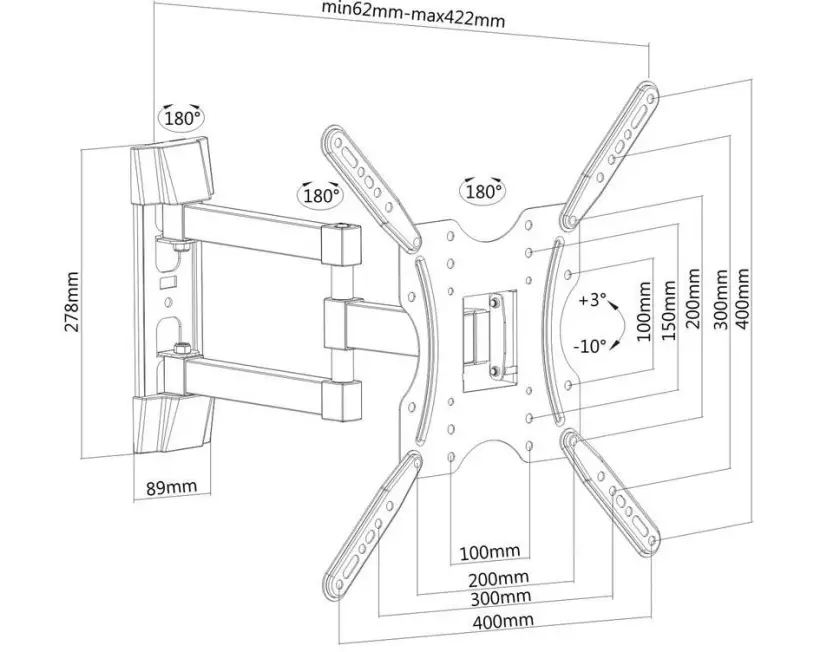 min62mm-max422mm

180°

180°

180°

278mm

89mm

+3°

-10°

100mm
150mm
200mm
300mm
400mm

100mm
200mm
300mm
400mm