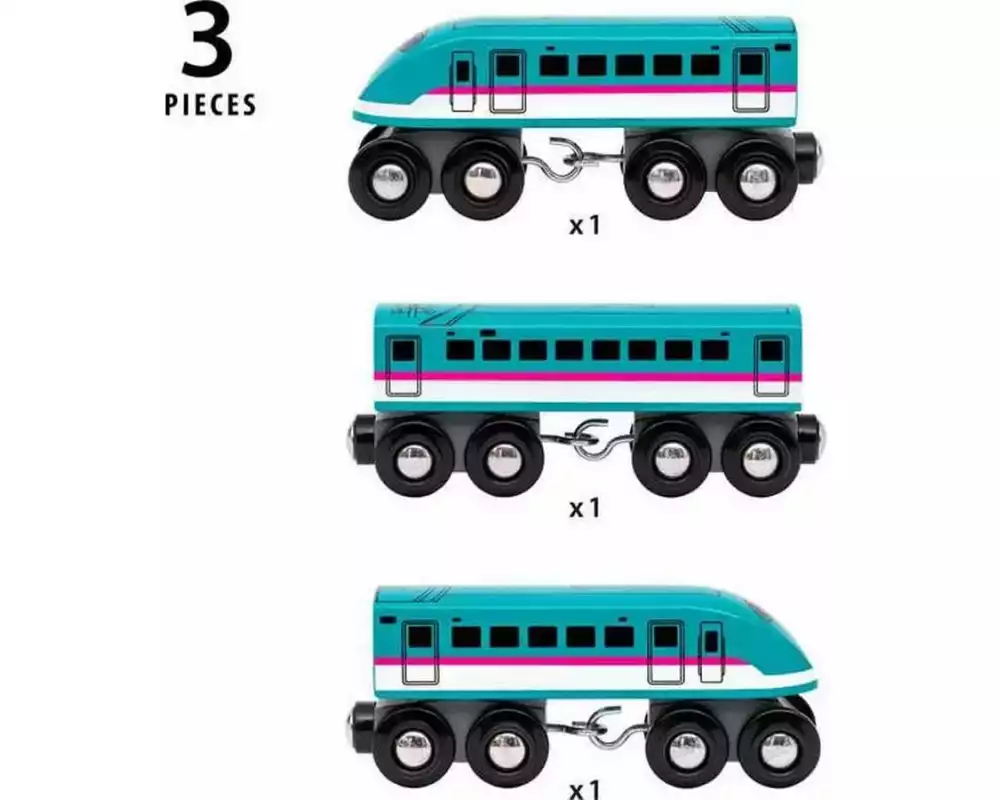 3
PIECES

x1

x1

x1