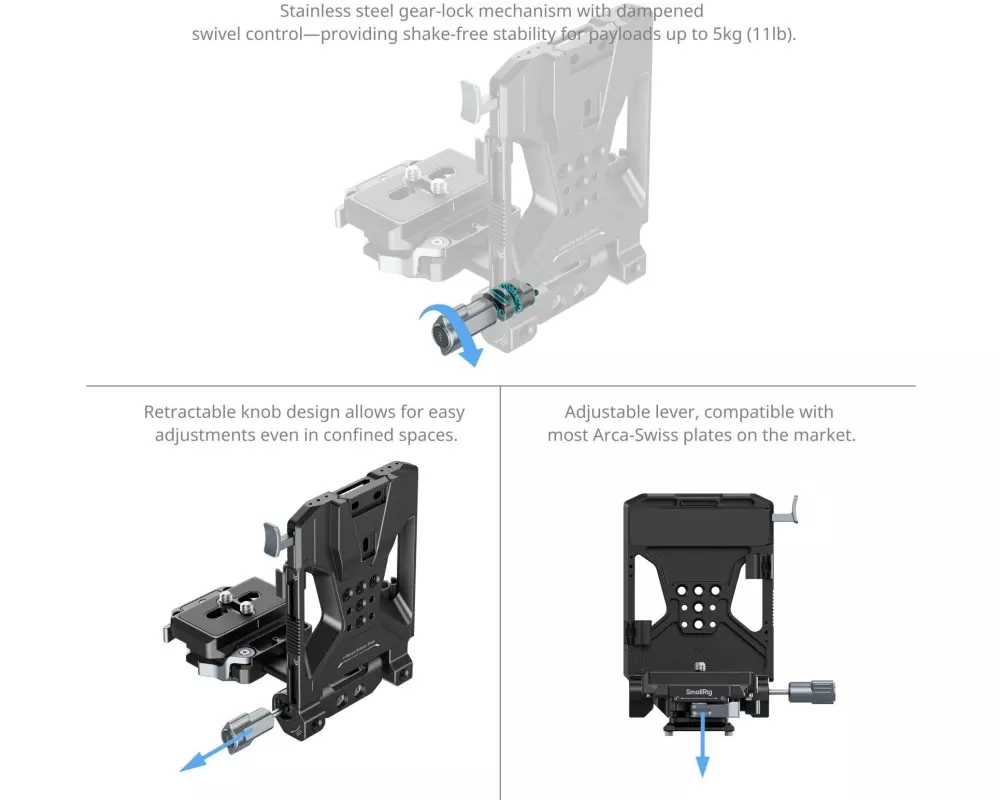 Stainless steel gear-lock mechanism with dampened swivel control—providing shake-free stability for payloads up to 5kg (11lb).

Retractable knob design allows for easy adjustments even in confined spaces.

Adjustable lever, compatible with most Arca-Swiss plates on the market.

SmallRig