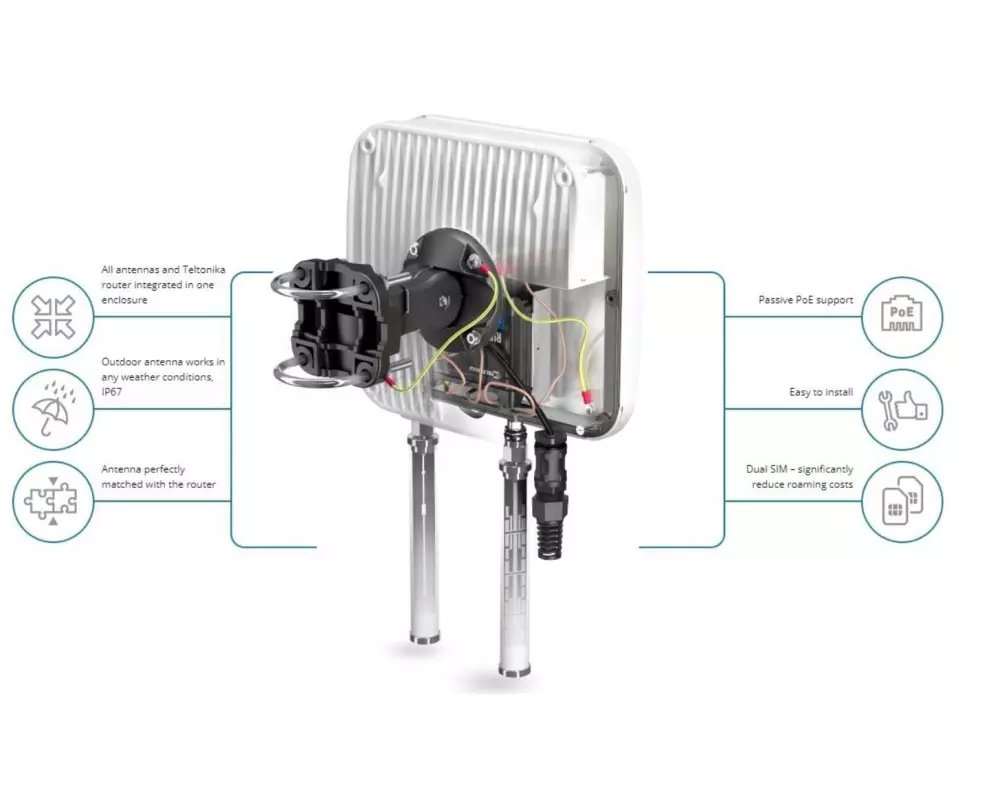 All antennas and Teltonika router integrated in one enclosure

Outdoor antenna works in any weather conditions, IP67

Antenna perfectly matched with the router

Passive PoE support

PoE

Easy to install

Dual SIM – significantly reduce roaming costs