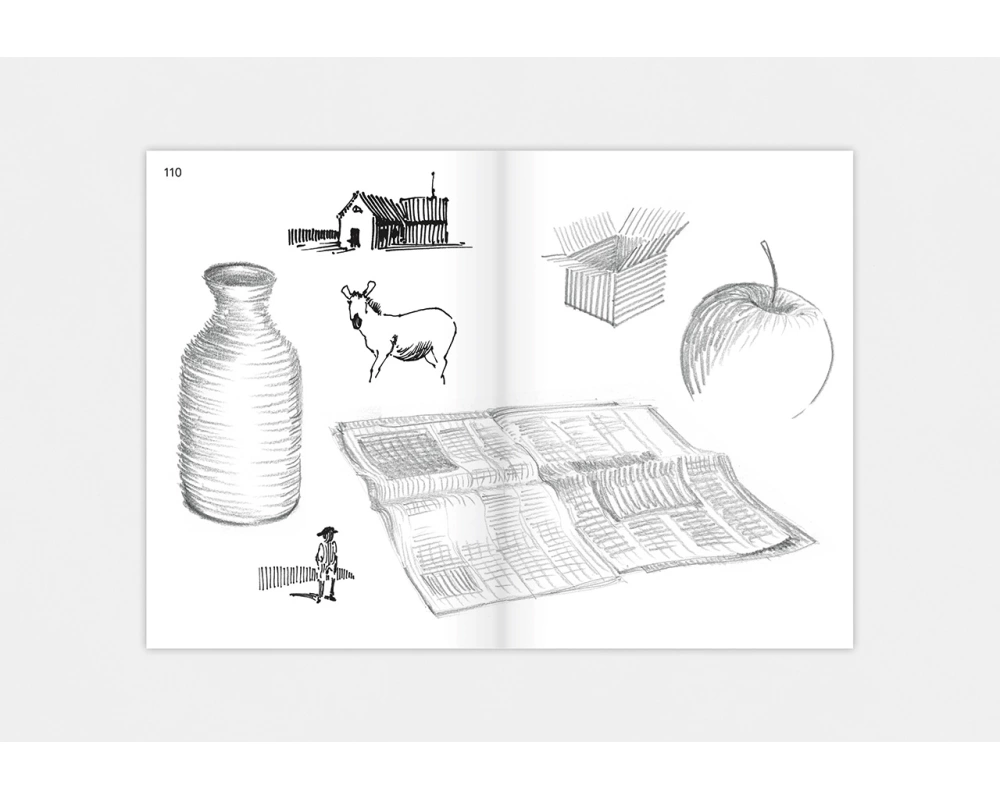 110