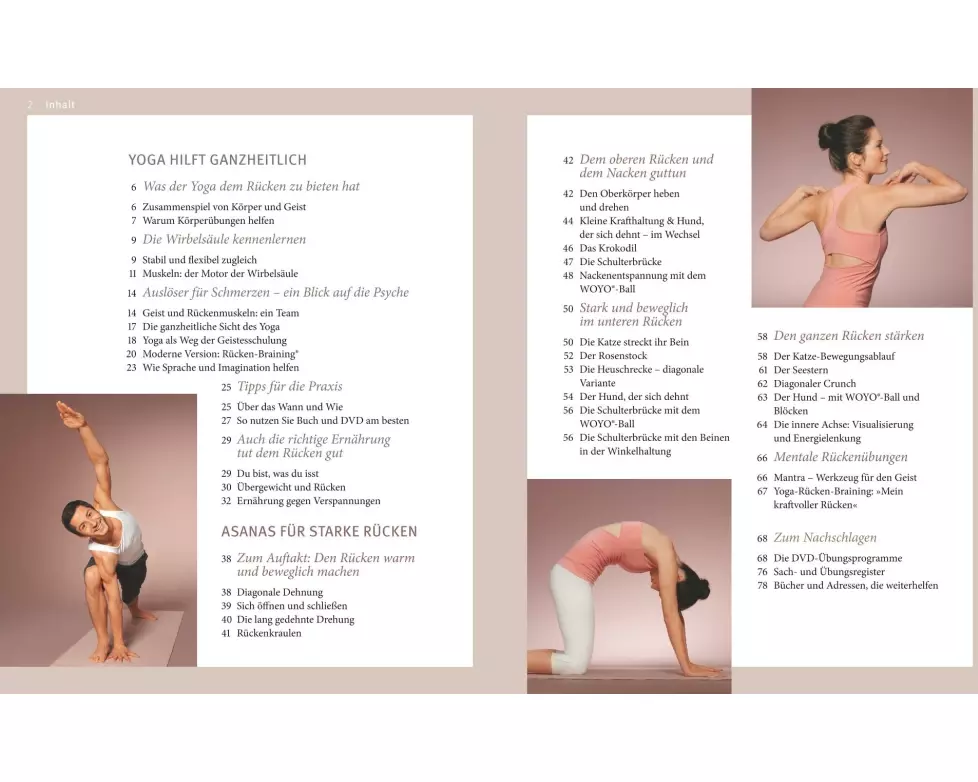 2 Inhalt

YOGA HILFT GANZHEITLICH

6 Was der Yoga dem Rücken zu bieten hat

6 Zusammenspiel von Körper und Geist
7 Warum Körperübungen helfen

9 Die Wirbelsäule kennenlernen

9 Stabil und flexibel zugleich
11 Muskeln: der Motor der Wirbelsäule

14 Auslöser für Schmerzen – ein Blick auf die Psyche

14 Geist und Rückenmuskeln: ein Team
17 Die ganzheitliche Sicht des Yoga
18 Yoga als Weg der Geistesschulung
20 Moderne Version: Rücken-Braining®
23 Wie Sprache und Imagination helfen

25 Tipps für die Praxis

25 Über das Wann und Wie
27 So nutzen Sie Buch und DVD am besten

29 Auch die richtige Ernährung tut dem Rücken gut

29 Du bist, was du isst
30 Übergewicht und Rücken
32 Ernährung gegen Verspannungen

ASANAS FÜR STARKE RÜCKEN

38 Zum Auftakt: Den Rücken warm und beweglich machen

38 Diagonale Dehnung
39 Sich öffnen und schließen
40 Die lang gedehnte Drehung
41 Rückenkraulen

42 Dem oberen Rücken und dem Nacken guttun

42 Den Oberkörper heben und drehen
44 Kleine Krafthaltung & Hund, der sich dehnt – im Wechsel
46 Das Krokodil
47 Die Schulterbrücke
48 Nackenentspannung mit dem WOYO®-Ball

50 Stark und beweglich im unteren Rücken

50 Die Katze streckt ihr Bein
52 Der Rosenstock
53 Die Heuschrecke – diagonale Variante
54 Der Hund, der sich dehnt
56 Die Schulterbrücke mit dem WOYO®-Ball
56 Die Schulterbrücke mit den Beinen in der Winkelhaltung

58 Den ganzen Rücken stärken

58 Der Katze-Bewegungsablauf
61 Der Seestern
62 Diagonaler Crunch
63 Der Hund – mit WOYO®-Ball und Blöcken
64 Die innere Achse: Visualisierung und Energielenkung

66 Mentale Rückenübungen

66 Mantra – Werkzeug für den Geist
67 Yoga-Rücken-Braining: »Mein kraftvoller Rücken«

68 Zum Nachschlagen

68 Die DVD-Übungsprogramme
76 Sach- und Übungsregister
78 Bücher und Adressen, die weiterhelfen