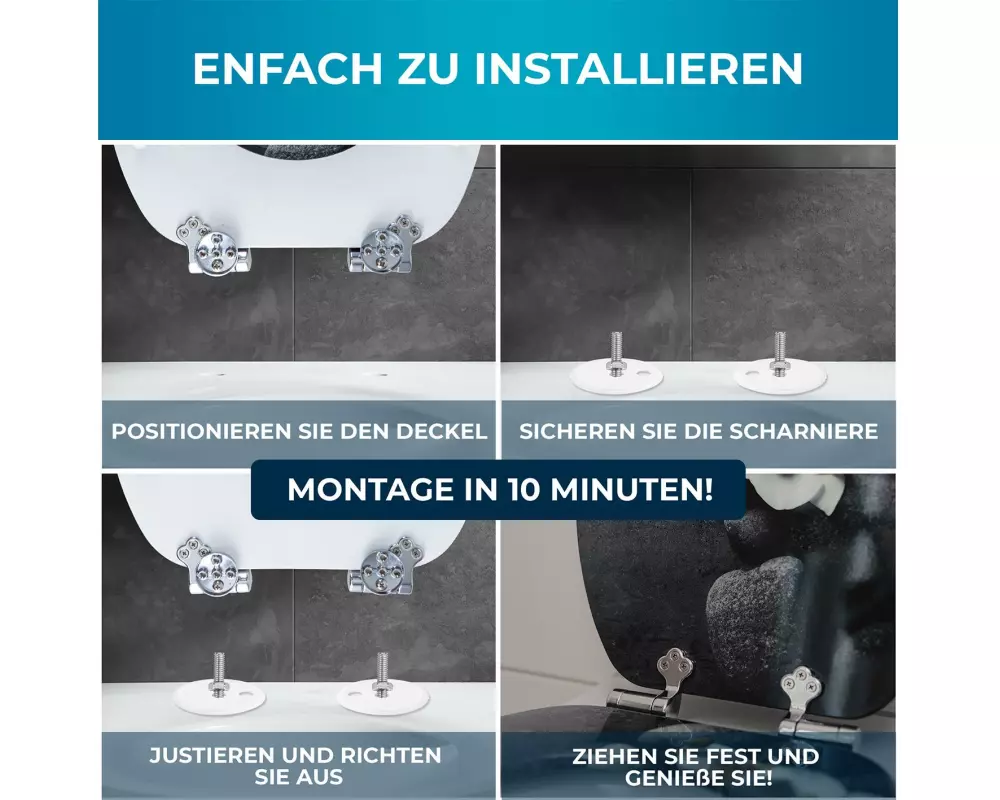 ENFACH ZU INSTALLIEREN

POSITIONIEREN SIE DEN DECKEL

SICHEREN SIE DIE SCHARNIERE

MONTAGE IN 10 MINUTEN!

JUSTIEREN UND RICHTEN SIE AUS

ZIEHEN SIE FEST UND GENIEßE SIE!