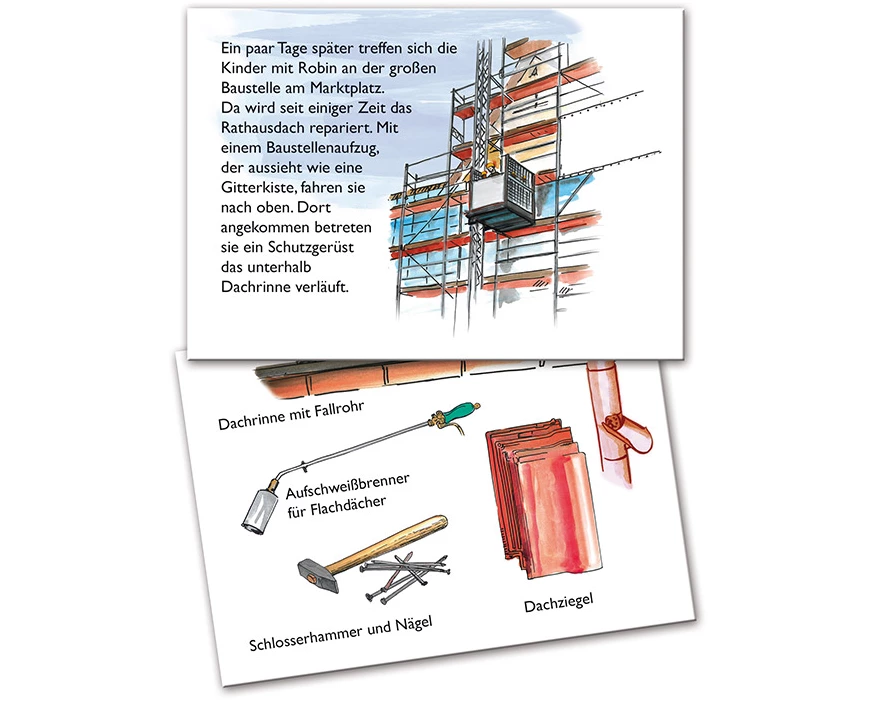 Ein paar Tage später treffen sich die Kinder mit Robin an der großen Baustelle am Marktplatz. Da wird seit einiger Zeit das Rathausdach repariert. Mit einem Baustellenaufzug, der aussieht wie eine Gitterkiste, fahren sie nach oben. Dort angekommen betreten sie ein Schutzgerüst das unterhalb Dachrinne verläuft.

Dachrinne mit Fallrohr

Aufschweißbrenner für Flachdächer

Schlosserhammer und Nägel

Dachziegel