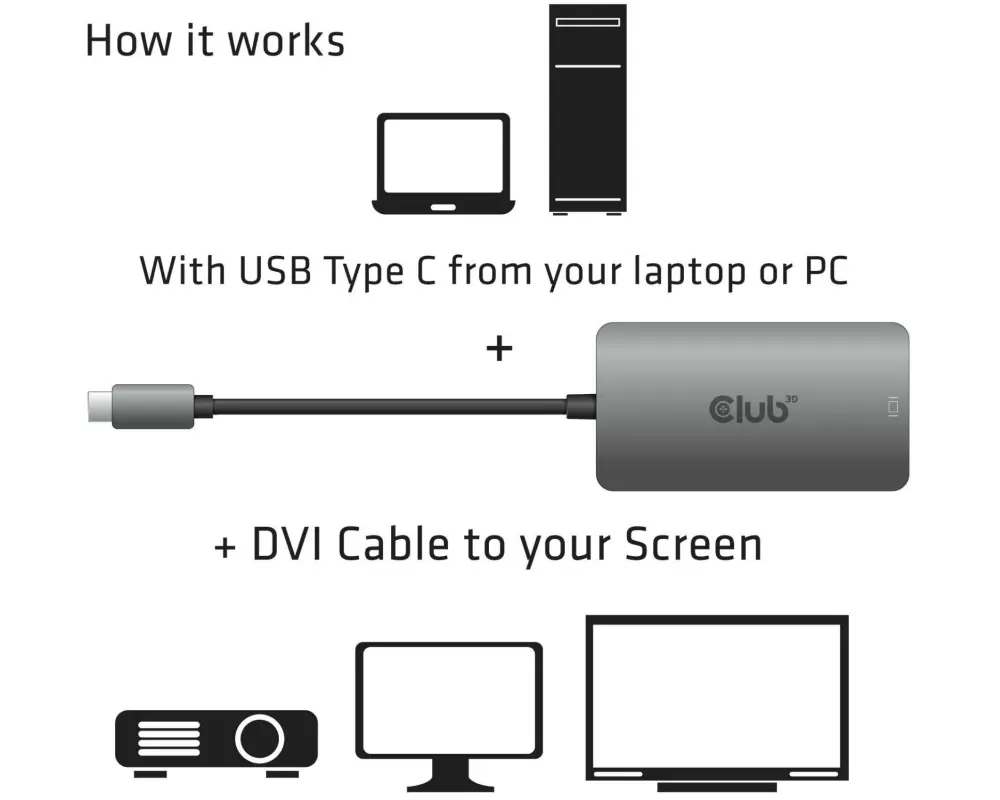 How it works

With USB Type C from your laptop or PC

+

club 3D

+ DVI Cable to your Screen