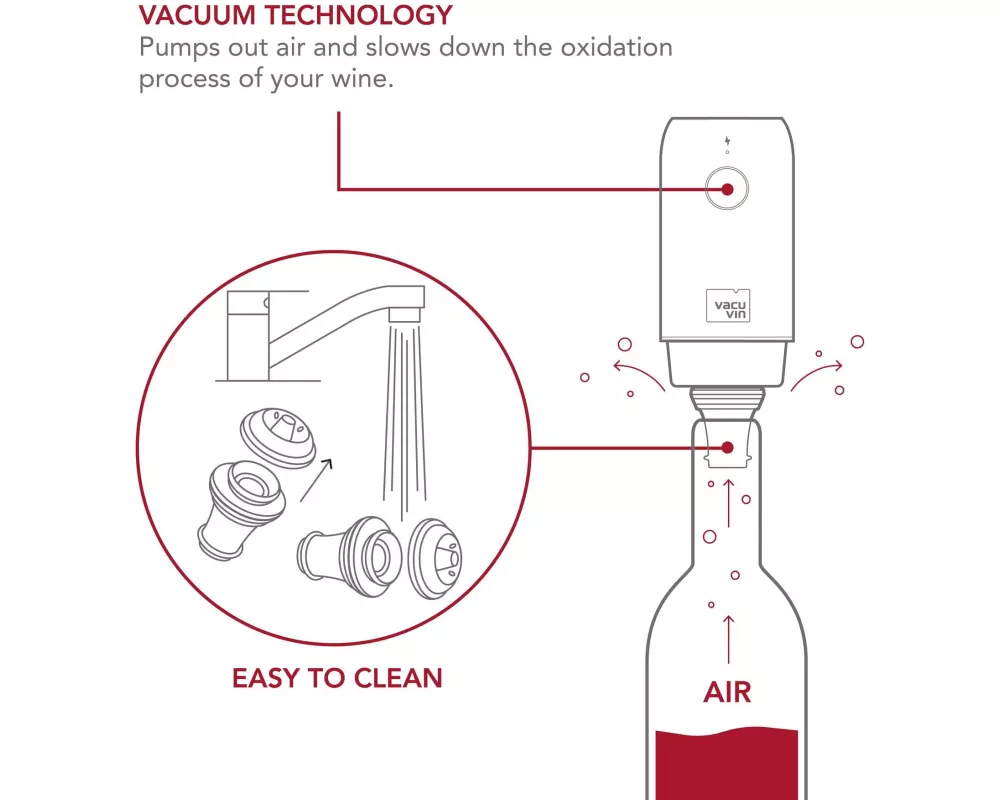 VACUUM TECHNOLOGY
Pumps out air and slows down the oxidation process of your wine.

vacu vin

EASY TO CLEAN

AIR