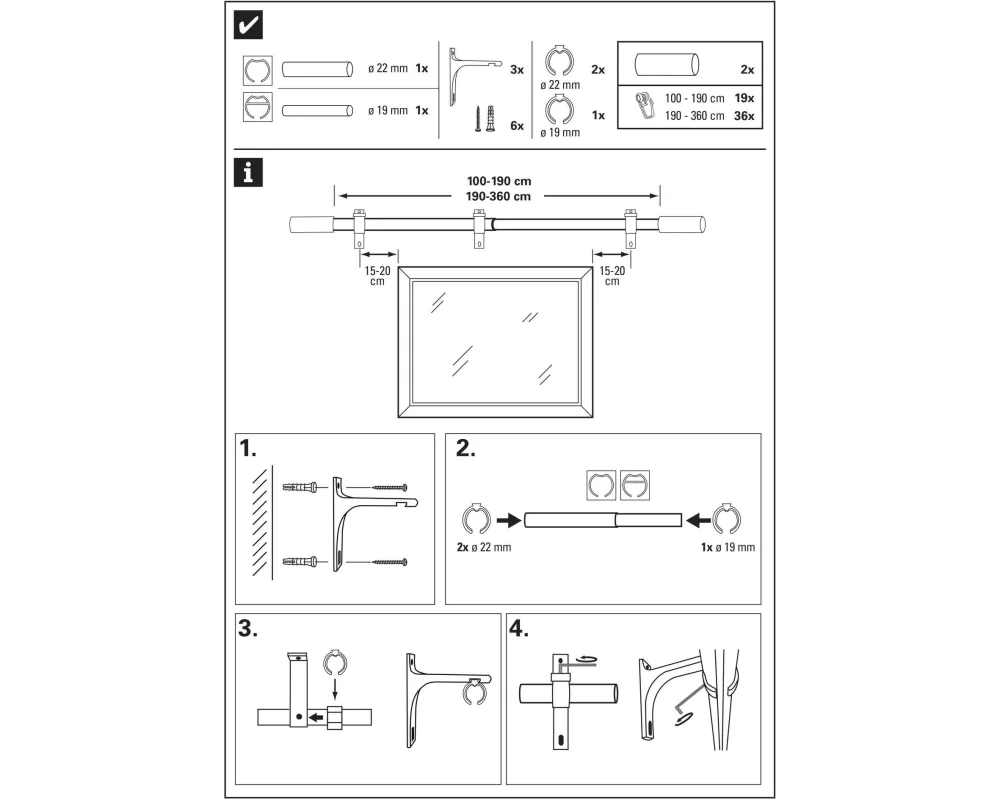 ø 22 mm 1x
ø 19 mm 1x
3x
6x
ø 22 mm 2x
ø 19 mm 1x
2x
100 - 190 cm 19x
190 - 360 cm 36x

100-190 cm
190-360 cm
15-20 cm
15-20 cm

1.

2.
2x ø 22 mm
1x ø 19 mm

3.

4.