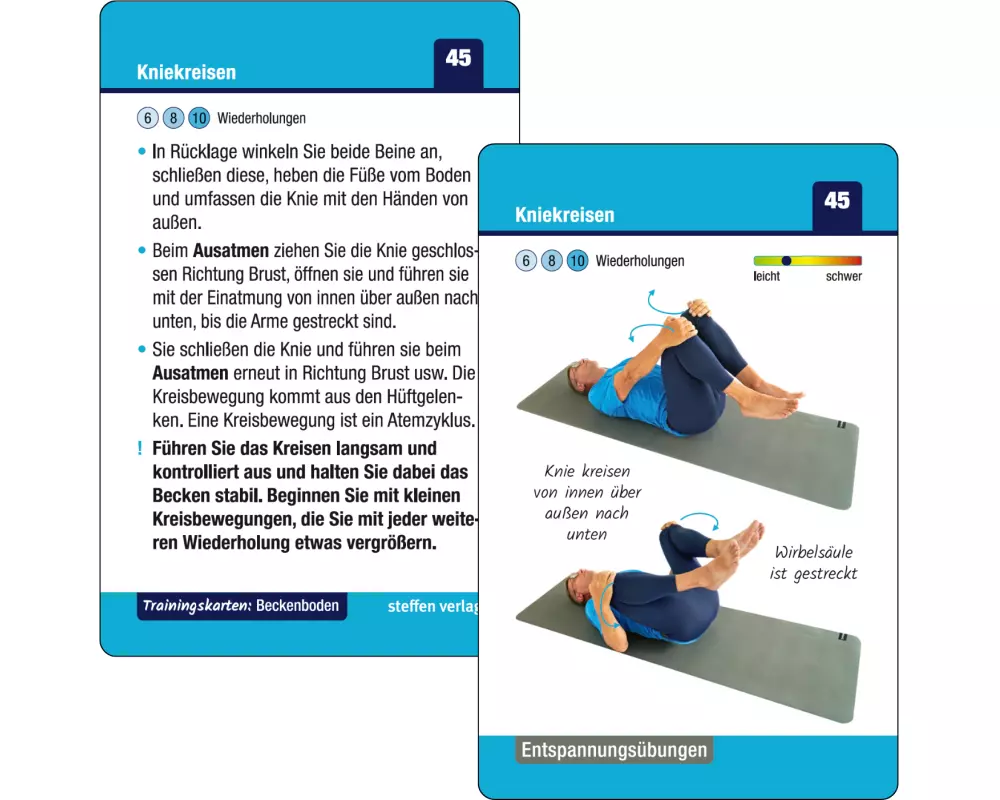 Kniekreisen

45

6 8 10 Wiederholungen

• In Rücklage winkeln Sie beide Beine an, schließen diese, heben die Füße vom Boden und umfassen die Knie mit den Händen von außen.

• Beim **Ausatmen** ziehen Sie die Knie geschlossen Richtung Brust, öffnen sie und führen sie mit der Einatmung von innen über außen nach unten, bis die Arme gestreckt sind.

• Sie schließen die Knie und führen sie beim **Ausatmen** erneut in Richtung Brust usw. Die Kreisbewegung kommt aus den Hüftgelenken. Eine Kreisbewegung ist ein Atemzyklus.

! **Führen Sie das Kreisen langsam und kontrolliert aus und halten Sie dabei das Becken stabil. Beginnen Sie mit kleinen Kreisbewegungen, die Sie mit jeder weiteren Wiederholung etwas vergrößern.**

Trainingskarten: Beckenboden

steffen verlag

Kniekreisen

45

6 8 10 Wiederholungen

leicht schwer

Knie kreisen von innen über außen nach unten

Wirbelsäule ist gestreckt

Entspannungsübungen