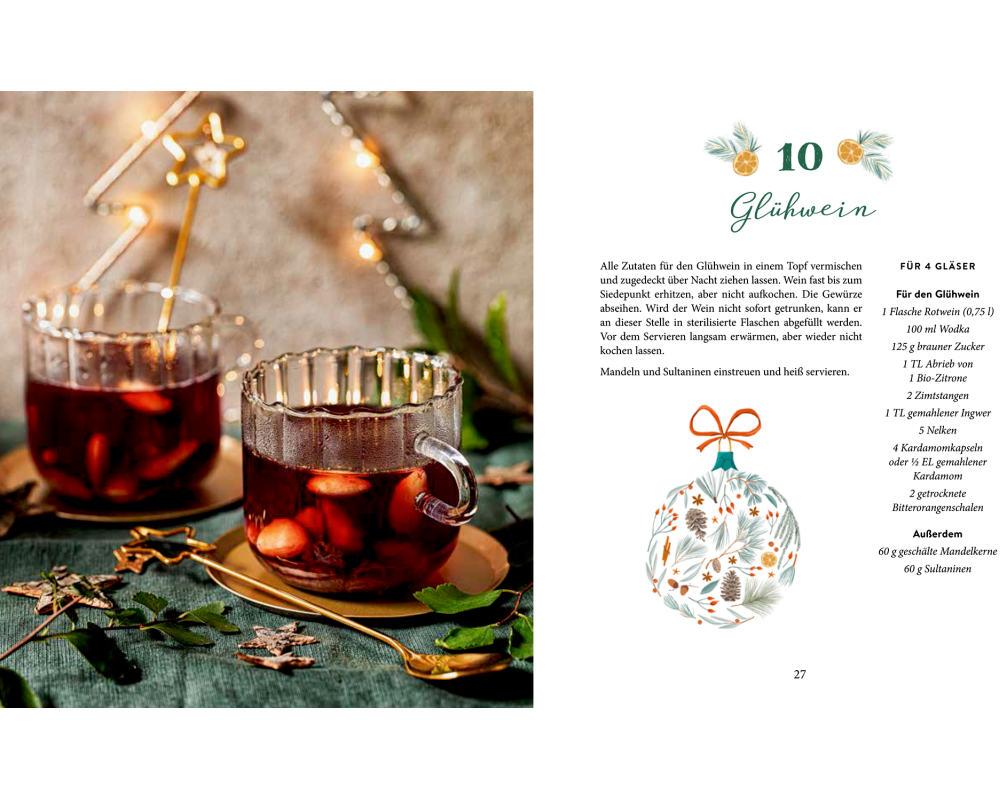 10

Glühwein

Alle Zutaten für den Glühwein in einem Topf vermischen und zugedeckt über Nacht ziehen lassen. Wein fast bis zum Siedepunkt erhitzen, aber nicht aufkochen. Die Gewürze abseihen. Wird der Wein nicht sofort getrunken, kann er an dieser Stelle in sterilisierte Flaschen abgefüllt werden. Vor dem Servieren langsam erwärmen, aber wieder nicht kochen lassen.

Mandeln und Sultaninen einstreuen und heiß servieren.

FÜR 4 GLÄSER

Für den Glühwein
1 Flasche Rotwein (0,75 l)
100 ml Wodka
125 g brauner Zucker
1 TL Abrieb von 1 Bio-Zitrone
2 Zimtstangen
1 TL gemahlener Ingwer
5 Nelken
4 Kardamomkapseln oder ½ EL gemahlener Kardamom
2 getrocknete Bitterorangenschalen

Außerdem
60 g geschälte Mandelkerne
60 g Sultaninen

27