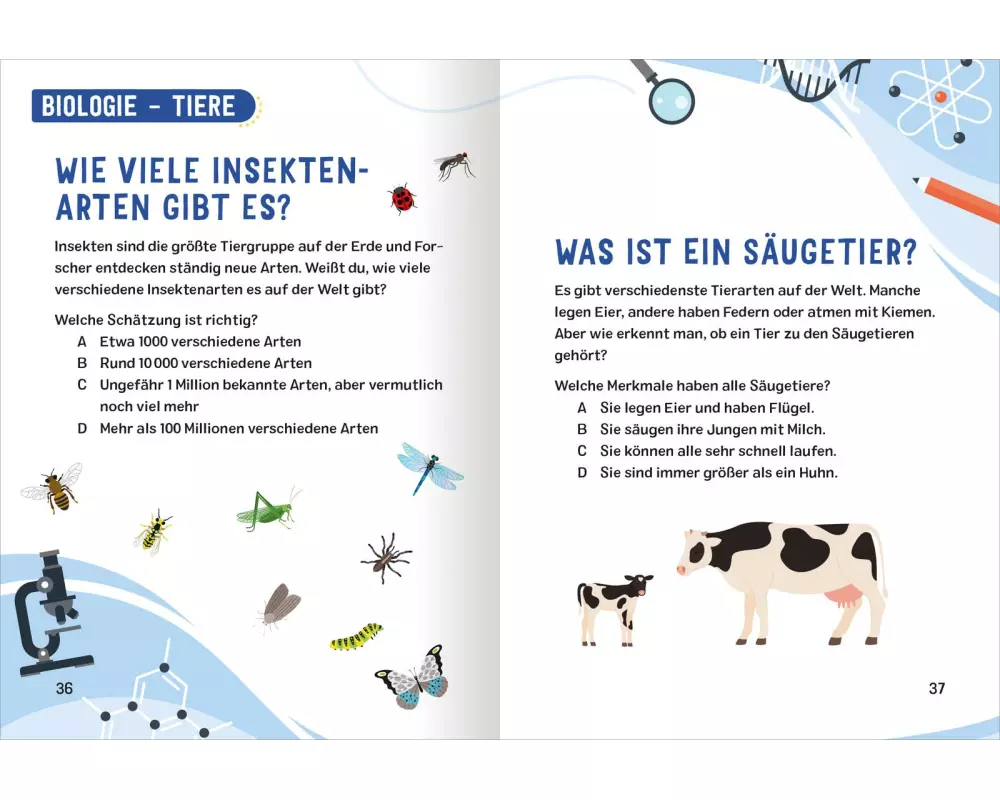 BIOLOGIE - TIERE

WIE VIELE INSEKTENARTEN GIBT ES?

Insekten sind die größte Tiergruppe auf der Erde und Forscher entdecken ständig neue Arten. Weißt du, wie viele verschiedene Insektenarten es auf der Welt gibt?

Welche Schätzung ist richtig?
A Etwa 1000 verschiedene Arten
B Rund 10 000 verschiedene Arten
C Ungefähr 1 Million bekannte Arten, aber vermutlich noch viel mehr
D Mehr als 100 Millionen verschiedene Arten

36

WAS IST EIN SÄUGETIER?

Es gibt verschiedenste Tierarten auf der Welt. Manche legen Eier, andere haben Federn oder atmen mit Kiemen. Aber wie erkennt man, ob ein Tier zu den Säugetieren gehört?

Welche Merkmale haben alle Säugetiere?
A Sie legen Eier und haben Flügel.
B Sie säugen ihre Jungen mit Milch.
C Sie können alle sehr schnell laufen.
D Sie sind immer größer als ein Huhn.

37