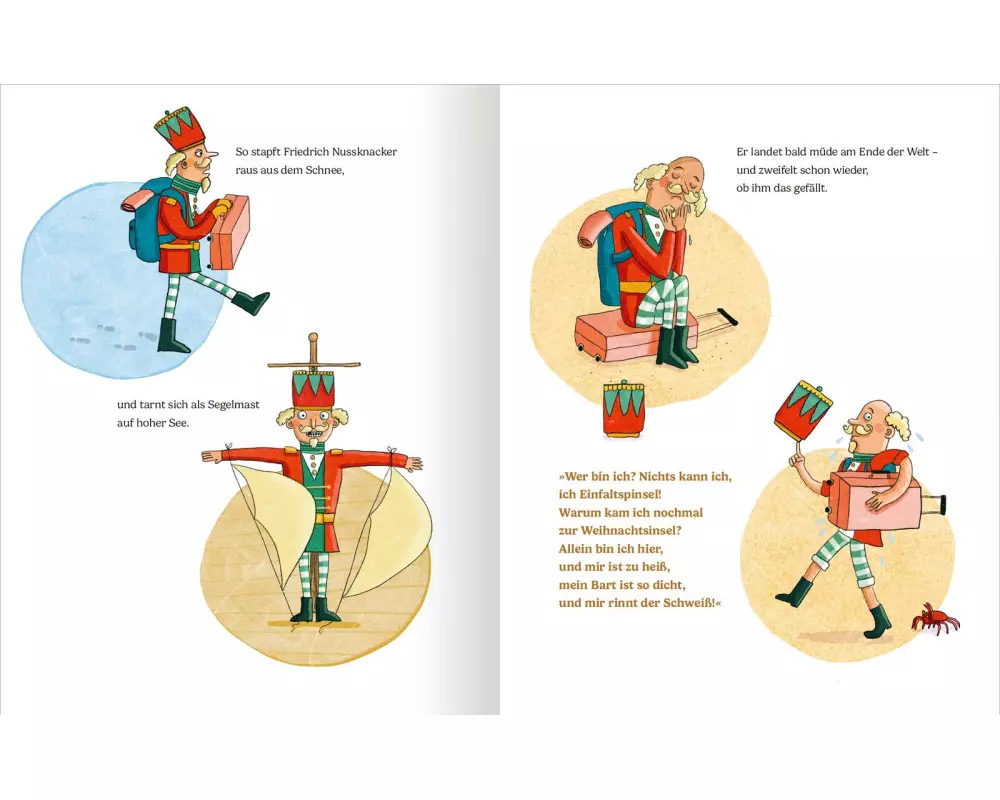 So stapft Friedrich Nussknacker raus aus dem Schnee,

und tarnt sich als Segelmast auf hoher See.

Er landet bald müde am Ende der Welt – und zweifelt schon wieder, ob ihm das gefällt.

»Wer bin ich? Nichts kann ich, ich Einfaltspinsel! Warum kam ich nochmal zur Weihnachtsinsel? Allein bin ich hier, und mir ist zu heiß, mein Bart ist so dicht, und mir rinnt der Schweiß!«