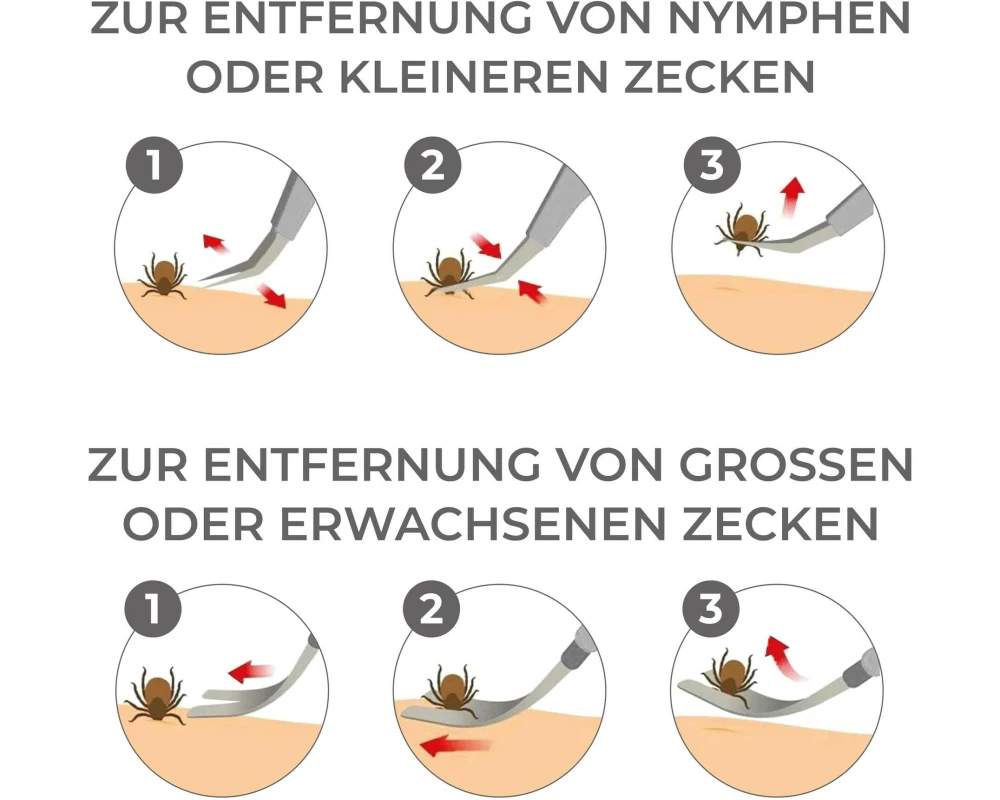 ZUR ENTFERNUNG VON NYMPHEN ODER KLEINEREN ZECKEN

1

2

3

ZUR ENTFERNUNG VON GROSSEN ODER ERWACHSENEN ZECKEN

1

2

3