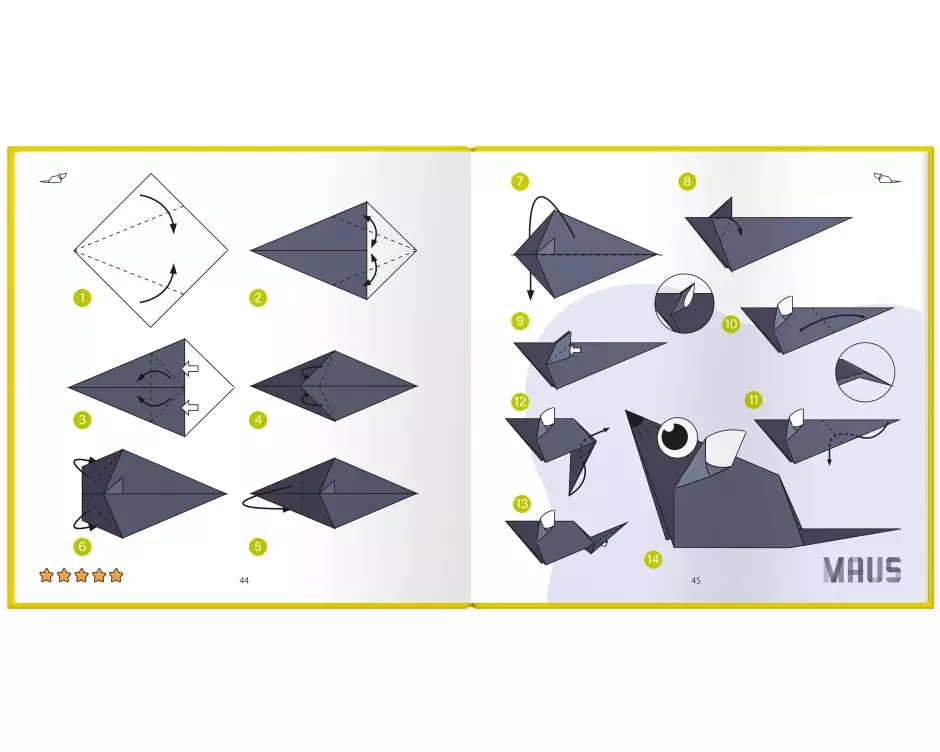 1

2

3

4

6

5

44

7

8

9

10

12

11

13

14

45

MAUS