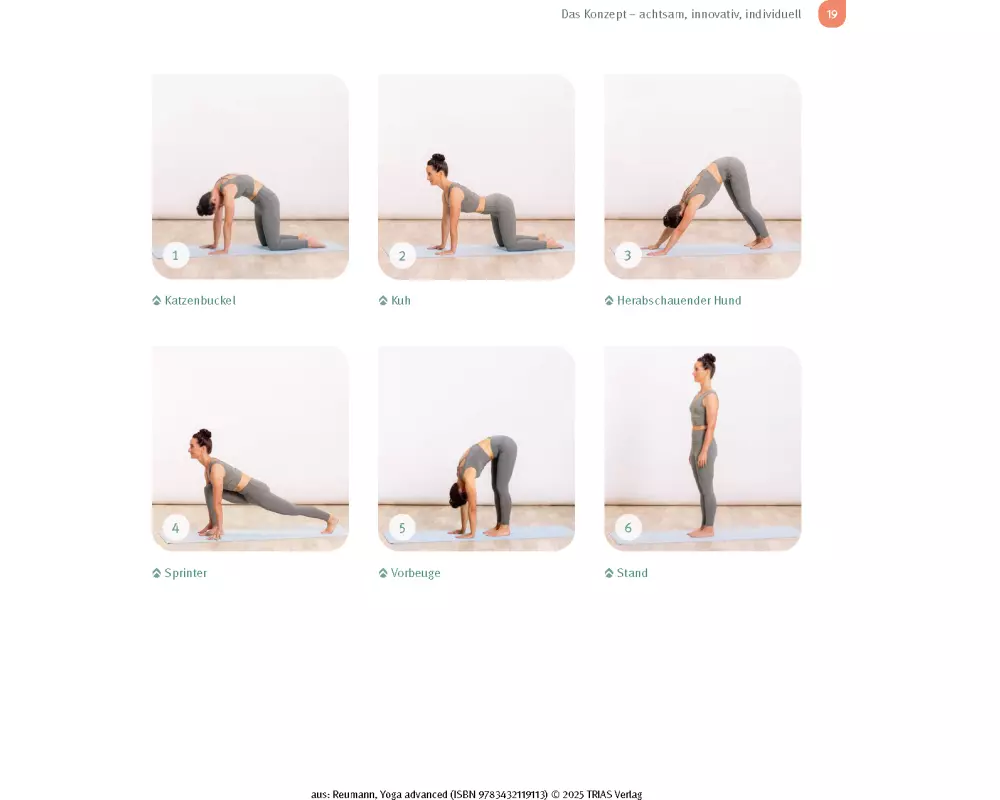 Das Konzept – achtsam, innovativ, individuell 19

1
Katzenbuckel

2
Kuh

3
Herabschauender Hund

4
Sprinter

5
Vorbeuge

6
Stand

aus: Reumann, Yoga advanced (ISBN 9783432119113) © 2025 TRIAS Verlag