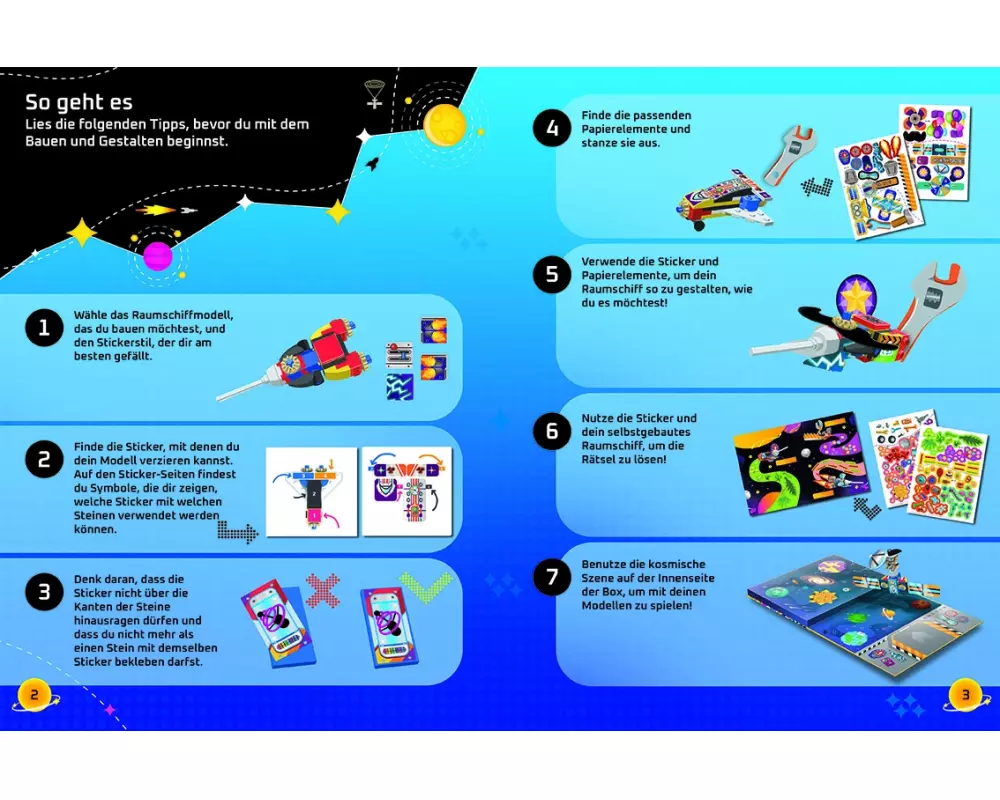 So geht es
Lies die folgenden Tipps, bevor du mit dem Bauen und Gestalten beginnst.

1
Wähle das Raumschiffmodell, das du bauen möchtest, und den Stickerstil, der dir am besten gefällt.

2
Finde die Sticker, mit denen du dein Modell verzieren kannst. Auf den Sticker-Seiten findest du Symbole, die dir zeigen, welche Sticker mit welchen Steinen verwendet werden können.

3
Denk daran, dass die Sticker nicht über die Kanten der Steine hinausragen dürfen und dass du nicht mehr als einen Stein mit demselben Sticker bekleben darfst.

2

4
Finde die passenden Papierelemente und stanze sie aus.

5
Verwende die Sticker und Papierelemente, um dein Raumschiff so zu gestalten, wie du es möchtest!

6
Nutze die Sticker und dein selbstgebautes Raumschiff, um die Rätsel zu lösen!

7
Benutze die kosmische Szene auf der Innenseite der Box, um mit deinen Modellen zu spielen!

3