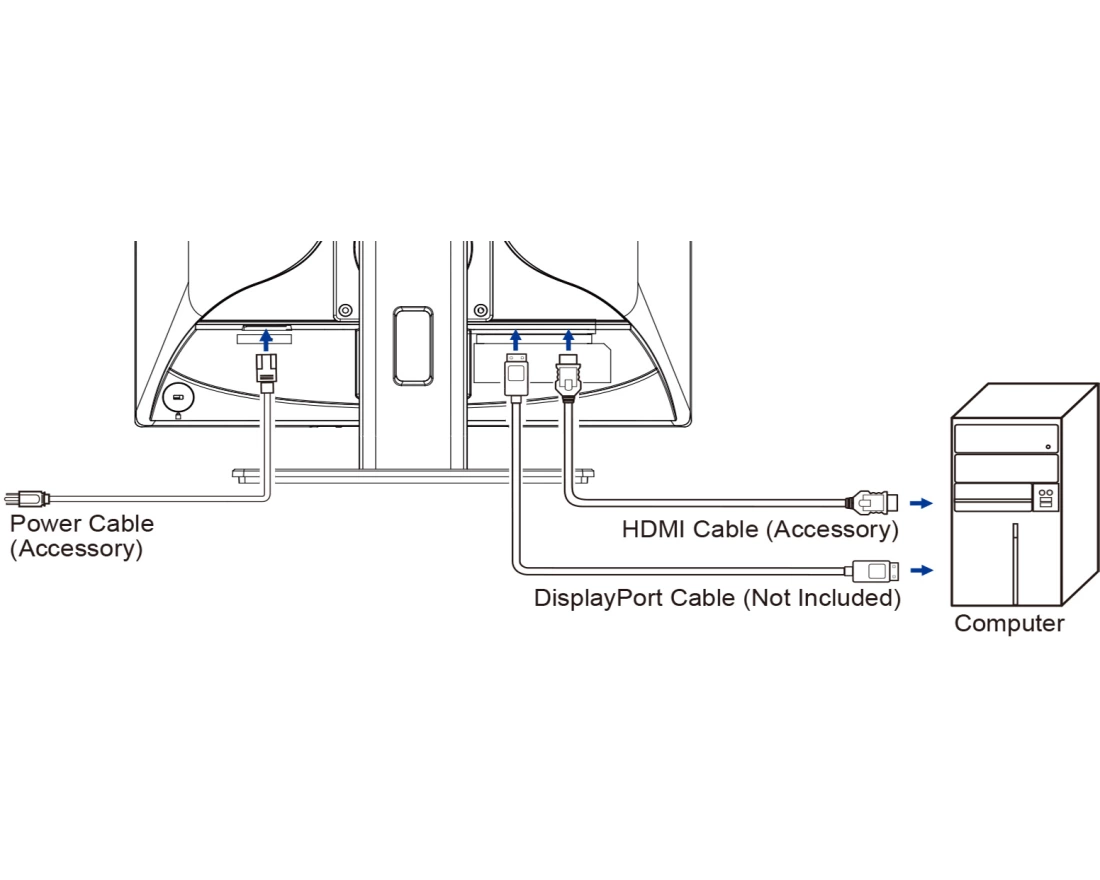 Power Cable
(Accessory)

HDMI Cable (Accessory)

DisplayPort Cable (Not Included)

Computer