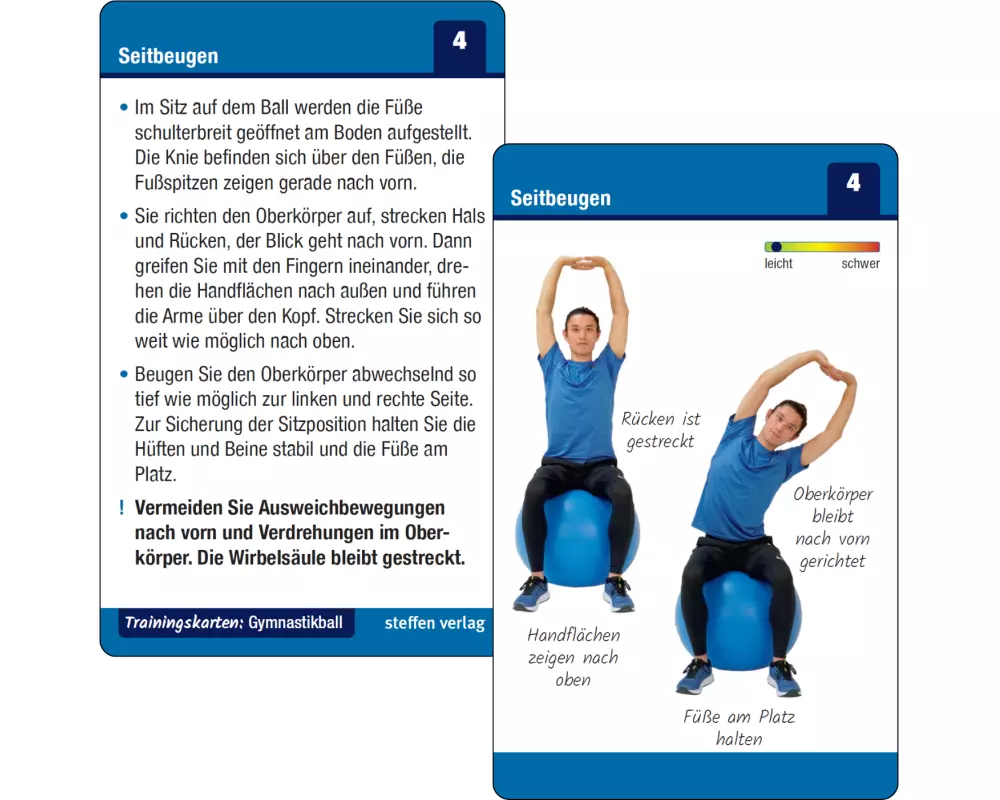 Seitbeugen

4

• Im Sitz auf dem Ball werden die Füße schulterbreit geöffnet am Boden aufgestellt. Die Knie befinden sich über den Füßen, die Fußspitzen zeigen gerade nach vorn.

• Sie richten den Oberkörper auf, strecken Hals und Rücken, der Blick geht nach vorn. Dann greifen Sie mit den Fingern ineinander, drehen die Handflächen nach außen und führen die Arme über den Kopf. Strecken Sie sich so weit wie möglich nach oben.

• Beugen Sie den Oberkörper abwechselnd so tief wie möglich zur linken und rechte Seite. Zur Sicherung der Sitzposition halten Sie die Hüften und Beine stabil und die Füße am Platz.

! Vermeiden Sie Ausweichbewegungen nach vorn und Verdrehungen im Oberkörper. Die Wirbelsäule bleibt gestreckt.

Trainingskarten: Gymnastikball

steffen verlag

Seitbeugen

4

leicht

schwer

Rücken ist gestreckt

Oberkörper bleibt nach vorn gerichtet

Handflächen zeigen nach oben

Füße am Platz halten