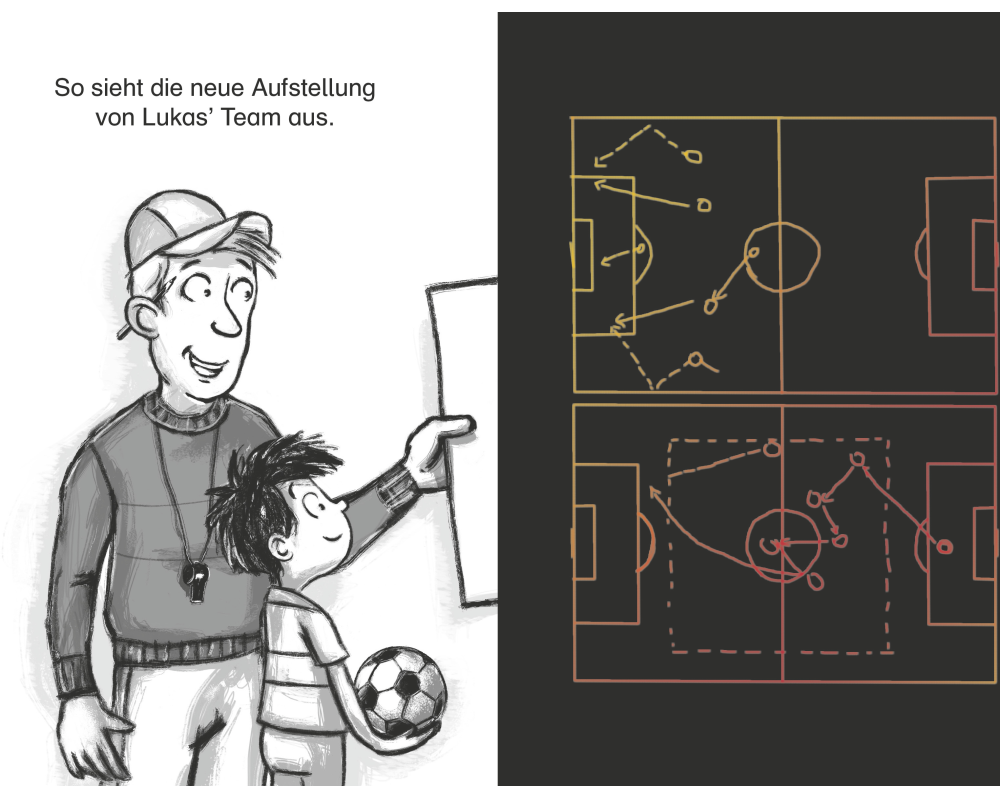 So sieht die neue Aufstellung von Lukas' Team aus.