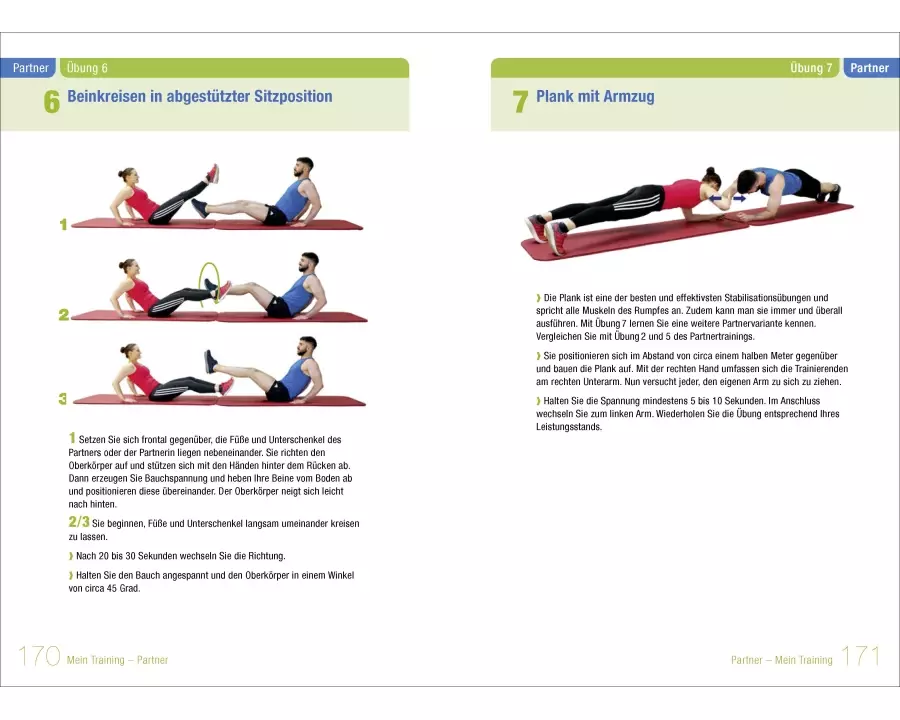 Partner Übung 6

6 Beinkreisen in abgestützter Sitzposition

1

2

3

1 Setzen Sie sich frontal gegenüber, die Füße und Unterschenkel des Partners oder der Partnerin liegen nebeneinander. Sie richten den Oberkörper auf und stützen sich mit den Händen hinter dem Rücken ab. Dann erzeugen Sie Bauchspannung und heben Ihre Beine vom Boden ab und positionieren diese übereinander. Der Oberkörper neigt sich leicht nach hinten.

2/3 Sie beginnen, Füße und Unterschenkel langsam umeinander kreisen zu lassen.

› Nach 20 bis 30 Sekunden wechseln Sie die Richtung.

› Halten Sie den Bauch angespannt und den Oberkörper in einem Winkel von circa 45 Grad.

170 Mein Training – Partner

Übung 7 Partner

7 Plank mit Armzug

› Die Plank ist eine der besten und effektivsten Stabilisationsübungen und spricht alle Muskeln des Rumpfes an. Zudem kann man sie immer und überall ausführen. Mit Übung 7 lernen Sie eine weitere Partnervariante kennen. Vergleichen Sie mit Übung 2 und 5 des Partnertrainings.

› Sie positionieren sich im Abstand von circa einem halben Meter gegenüber und bauen die Plank auf. Mit der rechten Hand umfassen sich die Trainierenden am rechten Unterarm. Nun versucht jeder, den eigenen Arm zu sich zu ziehen.

› Halten Sie die Spannung mindestens 5 bis 10 Sekunden. Im Anschluss wechseln Sie zum linken Arm. Wiederholen Sie die Übung entsprechend Ihres Leistungsstands.

Partner – Mein Training 171