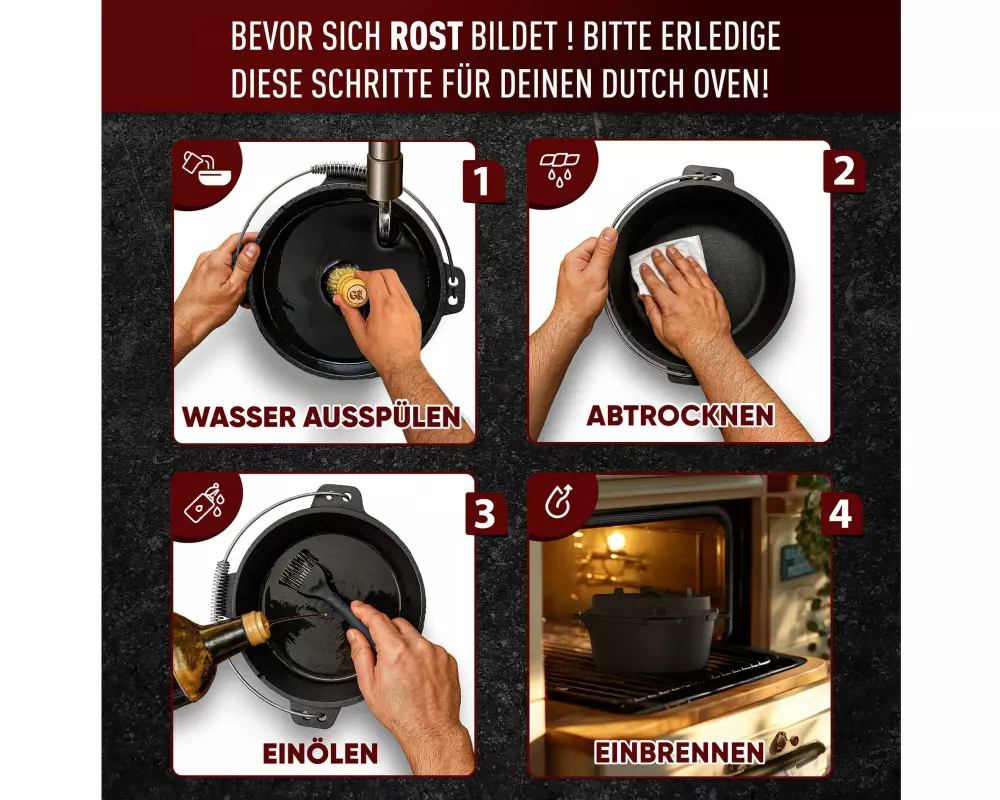 BEVOR SICH ROST BILDET ! BITTE ERLEDIGE DIESE SCHRITTE FÜR DEINEN DUTCH OVEN!

1
WASSER AUSSPÜLEN

2
ABTROCKNEN

3
EINÖLEN

4
EINBRENNEN