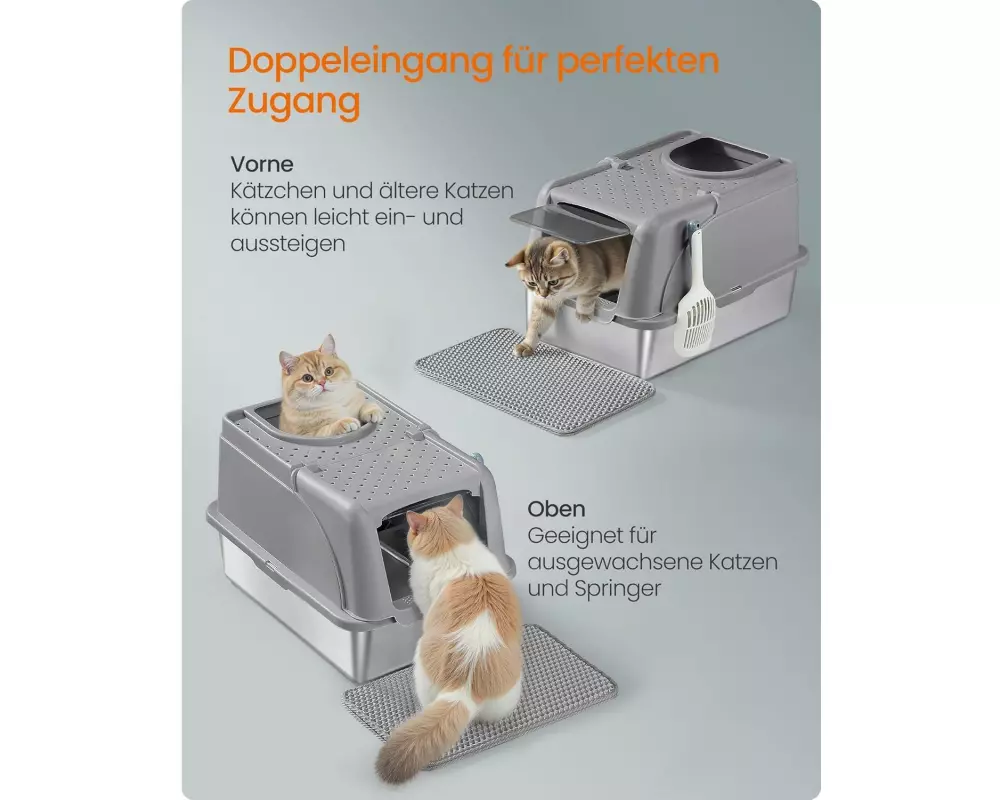 Doppeleingang für perfekten Zugang

Vorne
Kätzchen und ältere Katzen können leicht ein- und aussteigen

Oben
Geeignet für ausgewachsene Katzen und Springer