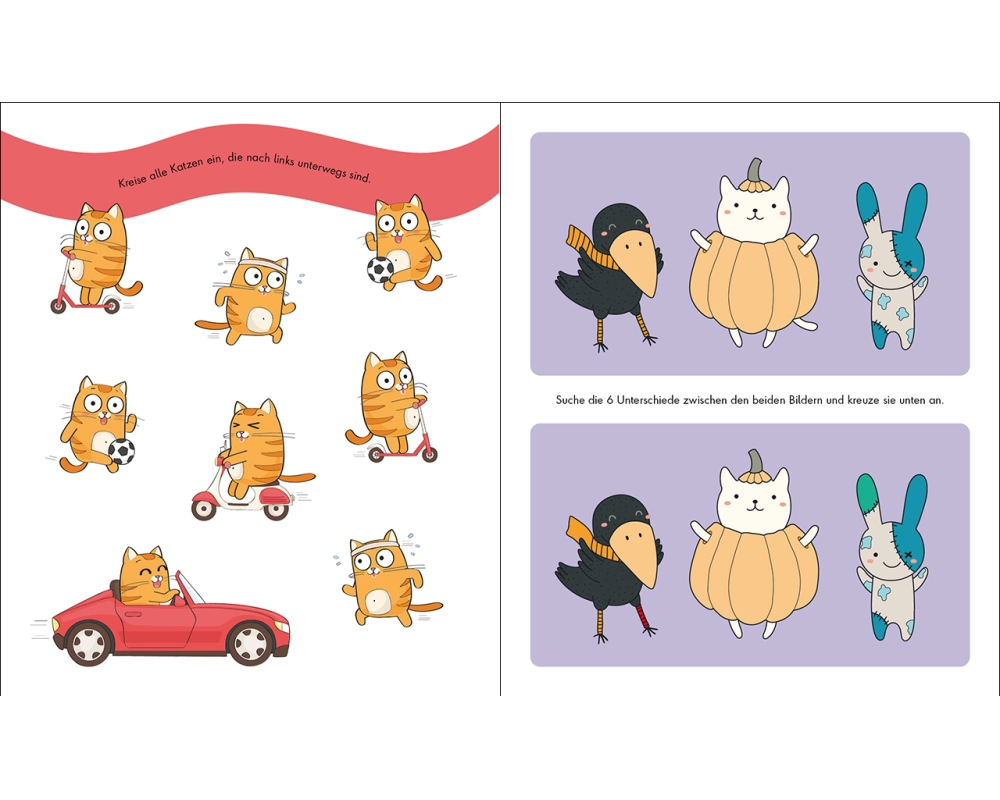 Kreise alle Katzen ein, die nach links unterwegs sind.

Suche die 6 Unterschiede zwischen den beiden Bildern und kreuze sie unten an.