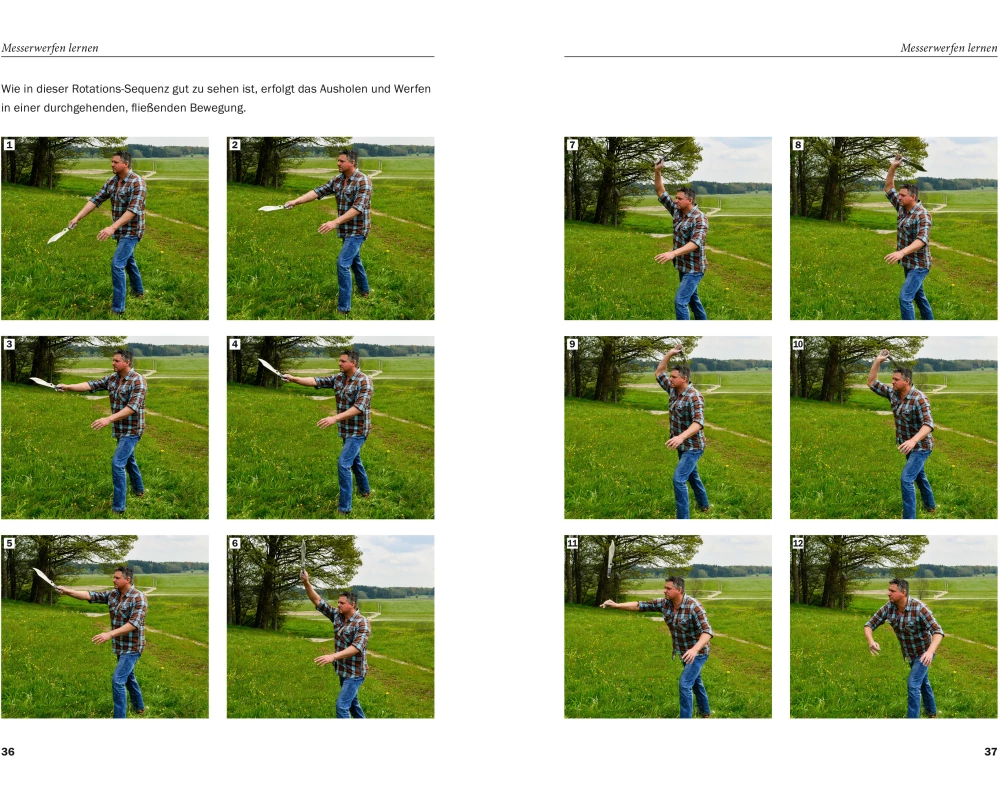 Messerwerfen lernen

Wie in dieser Rotations-Sequenz gut zu sehen ist, erfolgt das Ausholen und Werfen in einer durchgehenden, fließenden Bewegung.

1

2

3

4

5

6

36

Messerwerfen lernen

7

8

9

10

11

12

37