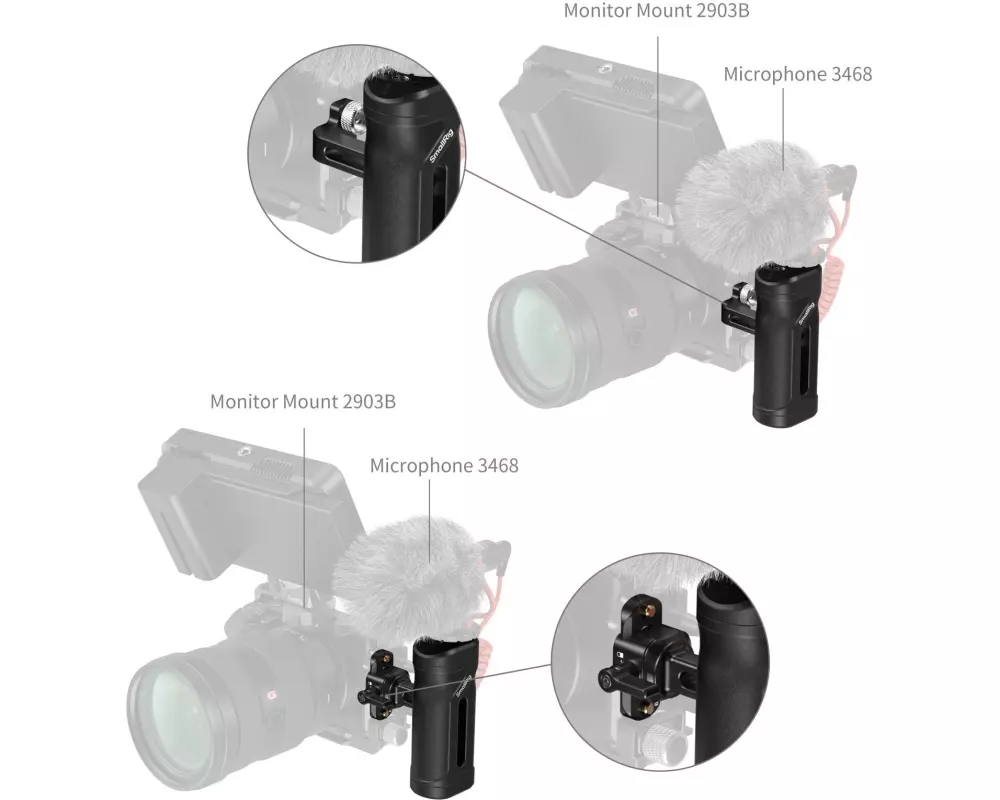 Monitor Mount 2903B

Microphone 3468

SmallRig

SmallRig

Monitor Mount 2903B

Microphone 3468

SmallRig