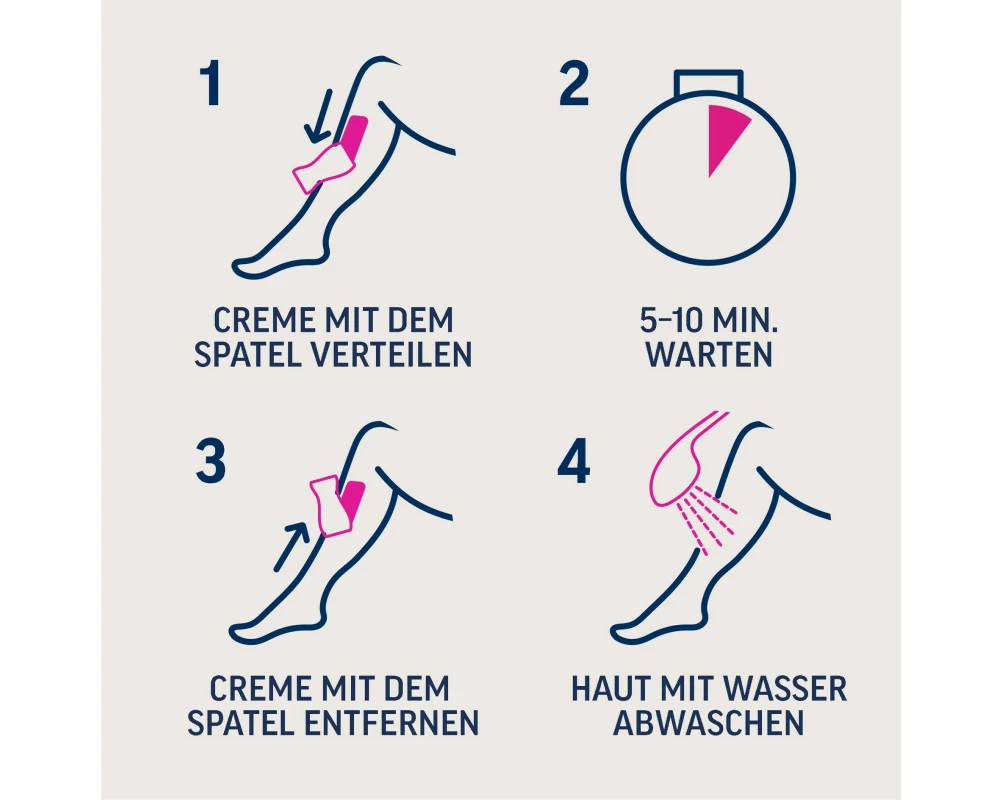 1

CREME MIT DEM SPATEL VERTEILEN

2

5–10 MIN. WARTEN

3

CREME MIT DEM SPATEL ENTFERNEN

4

HAUT MIT WASSER ABWASCHEN