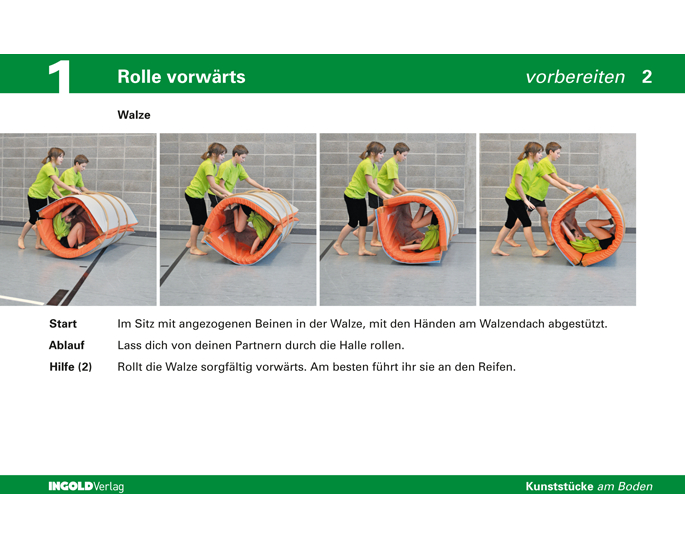 1 Rolle vorwärts vorbereiten 2

Walze

Start Im Sitz mit angezogenen Beinen in der Walze, mit den Händen am Walzendach abgestützt.

Ablauf Lass dich von deinen Partnern durch die Halle rollen.

Hilfe (2) Rollt die Walze sorgfältig vorwärts. Am besten führt ihr sie an den Reifen.

INGOLDVerlag

Kunststücke am Boden