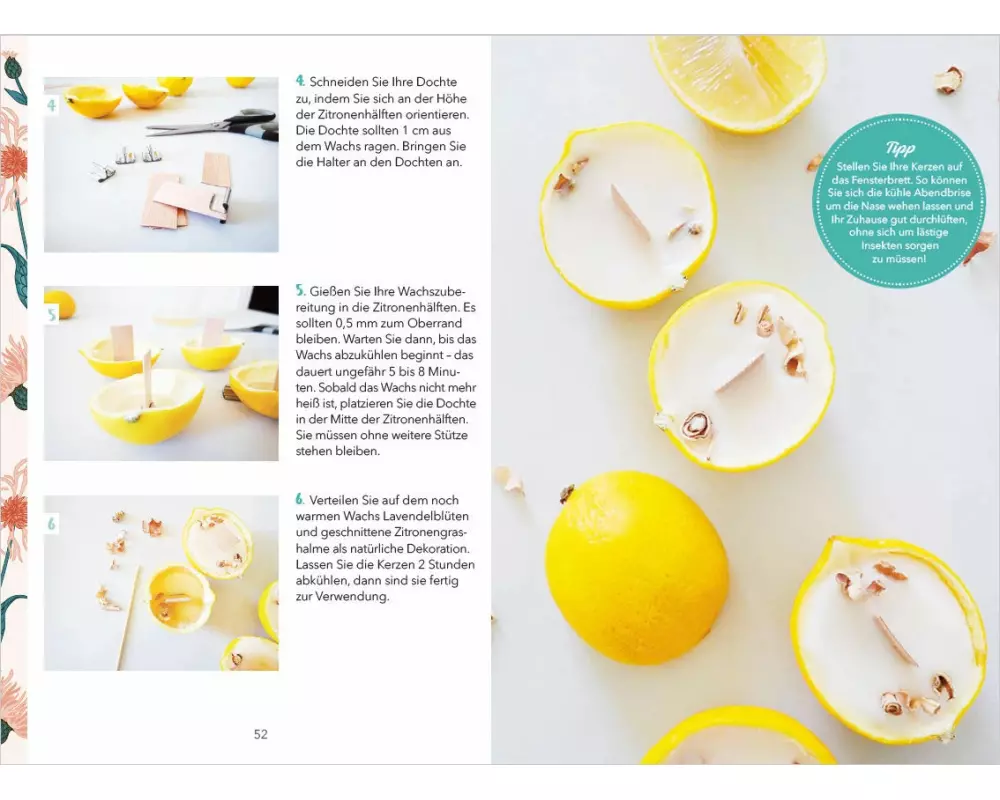 4

4. Schneiden Sie Ihre Dochte zu, indem Sie sich an der Höhe der Zitronenhälften orientieren. Die Dochte sollten 1 cm aus dem Wachs ragen. Bringen Sie die Halter an den Dochten an.

5

5. Gießen Sie Ihre Wachszubereitung in die Zitronenhälften. Es sollten 0,5 mm zum Oberrand bleiben. Warten Sie dann, bis das Wachs abzukühlen beginnt – das dauert ungefähr 5 bis 8 Minuten. Sobald das Wachs nicht mehr heiß ist, platzieren Sie die Dochte in der Mitte der Zitronenhälften. Sie müssen ohne weitere Stütze stehen bleiben.

6

6. Verteilen Sie auf dem noch warmen Wachs Lavendelblüten und geschnittene Zitronengrashalme als natürliche Dekoration. Lassen Sie die Kerzen 2 Stunden abkühlen, dann sind sie fertig zur Verwendung.

52

Tipp
Stellen Sie Ihre Kerzen auf das Fensterbrett. So können Sie sich die kühle Abendbrise um die Nase wehen lassen und Ihr Zuhause gut durchlüften, ohne sich um lästige Insekten sorgen zu müssen!