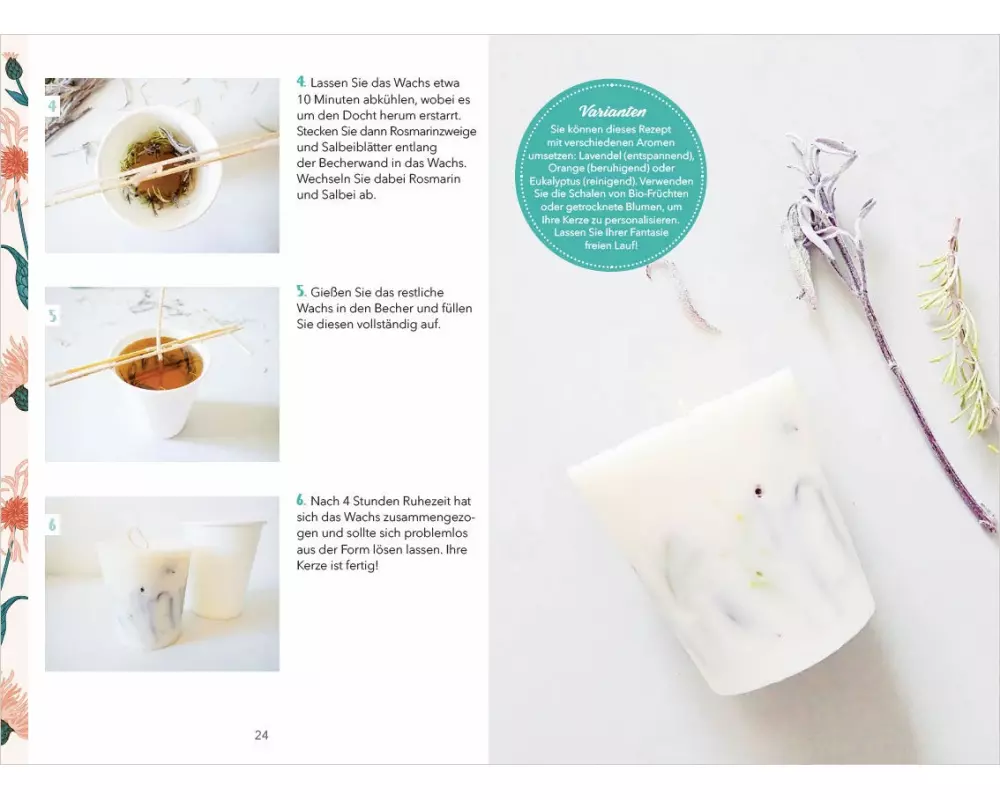 4

4. Lassen Sie das Wachs etwa 10 Minuten abkühlen, wobei es um den Docht herum erstarrt. Stecken Sie dann Rosmarinzweige und Salbeiblätter entlang der Becherwand in das Wachs. Wechseln Sie dabei Rosmarin und Salbei ab.

5

5. Gießen Sie das restliche Wachs in den Becher und füllen Sie diesen vollständig auf.

6

6. Nach 4 Stunden Ruhezeit hat sich das Wachs zusammengezogen und sollte sich problemlos aus der Form lösen lassen. Ihre Kerze ist fertig!

24

Varianten

Sie können dieses Rezept mit verschiedenen Aromen umsetzen: Lavendel (entspannend), Orange (beruhigend) oder Eukalyptus (reinigend). Verwenden Sie die Schalen von Bio-Früchten oder getrocknete Blumen, um Ihre Kerze zu personalisieren. Lassen Sie Ihrer Fantasie freien Lauf!