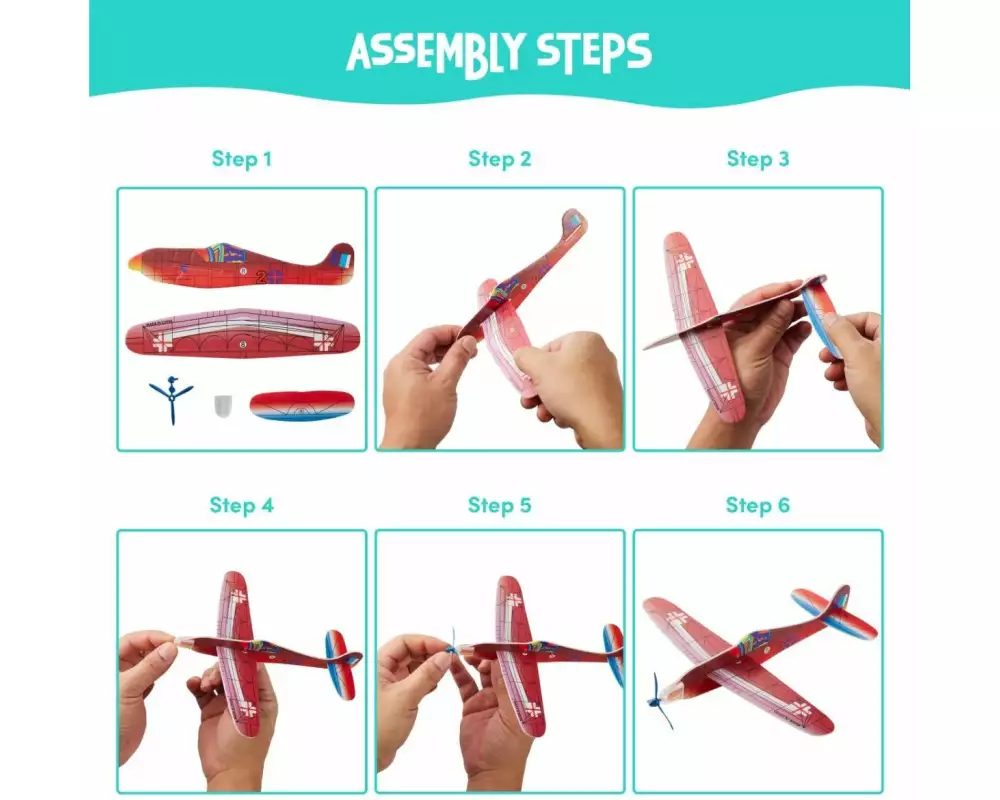 ASSEMBLY STEPS

Step 1

Step 2

Step 3

Step 4

Step 5

Step 6