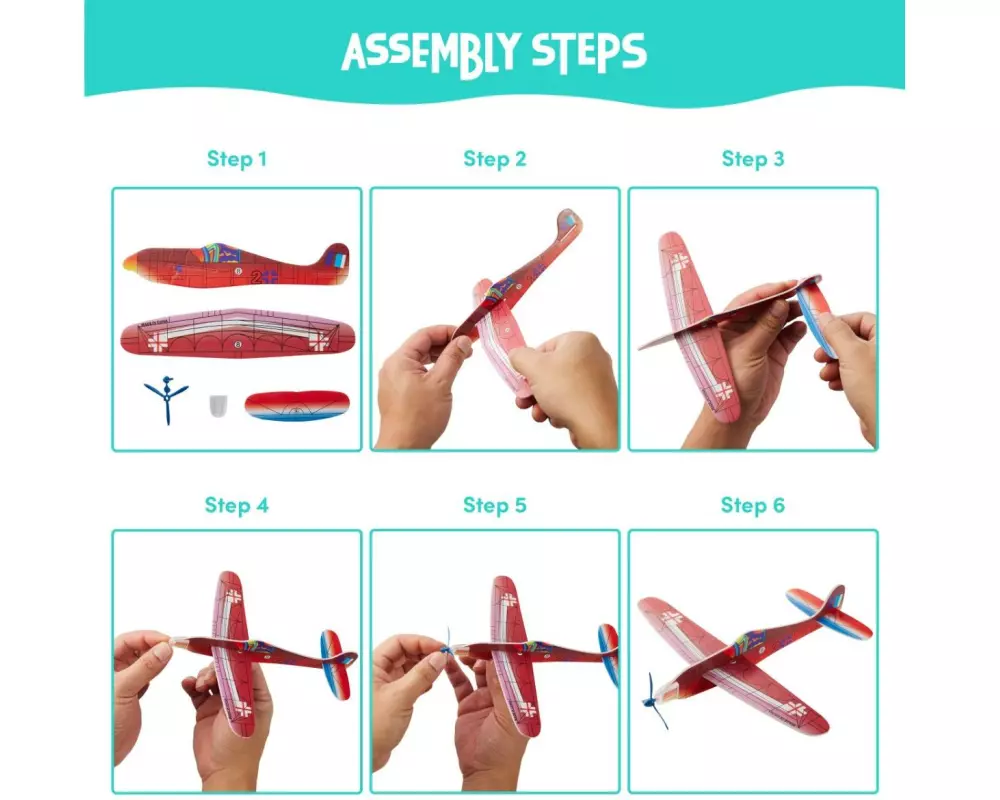 ASSEMBLY STEPS

Step 1

Step 2

Step 3

Step 4

Step 5

Step 6