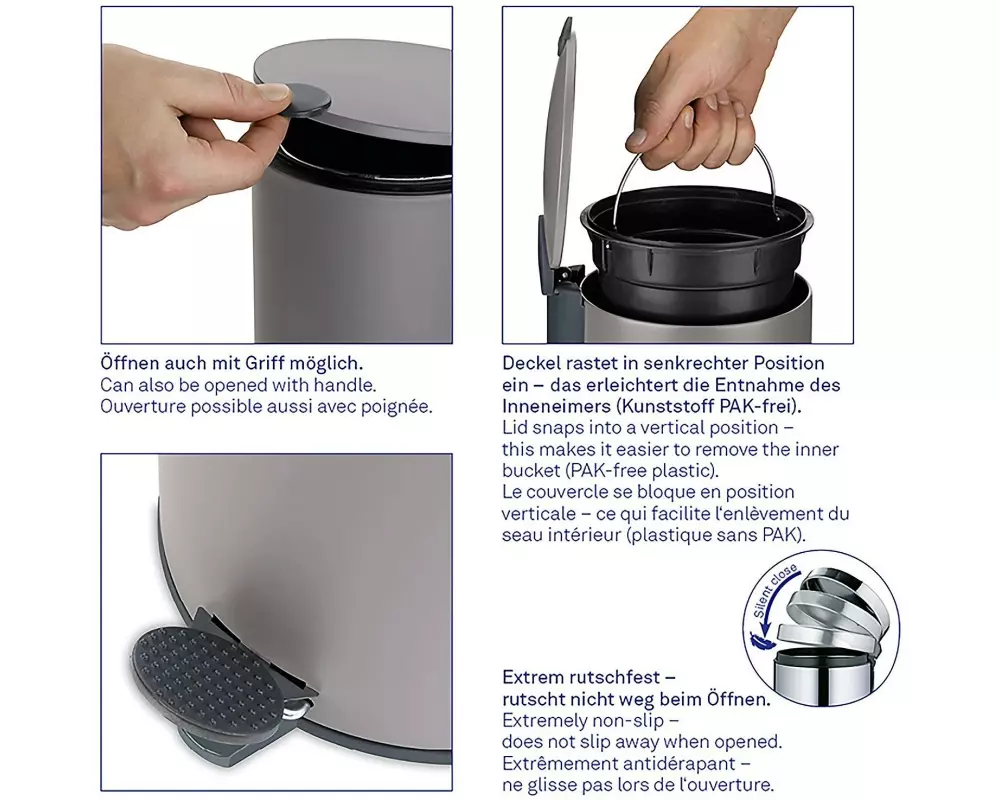 Öffnen auch mit Griff möglich.
Can also be opened with handle.
Ouverture possible aussi avec poignée.

Deckel rastet in senkrechter Position ein – das erleichtert die Entnahme des Inneneimers (Kunststoff PAK-frei).
Lid snaps into a vertical position – this makes it easier to remove the inner bucket (PAK-free plastic).
Le couvercle se bloque en position verticale – ce qui facilite l'enlèvement du seau intérieur (plastique sans PAK).

Silent close

Extrem rutschfest – rutscht nicht weg beim Öffnen.
Extremely non-slip – does not slip away when opened.
Extrêmement antidérapant – ne glisse pas lors de l'ouverture.